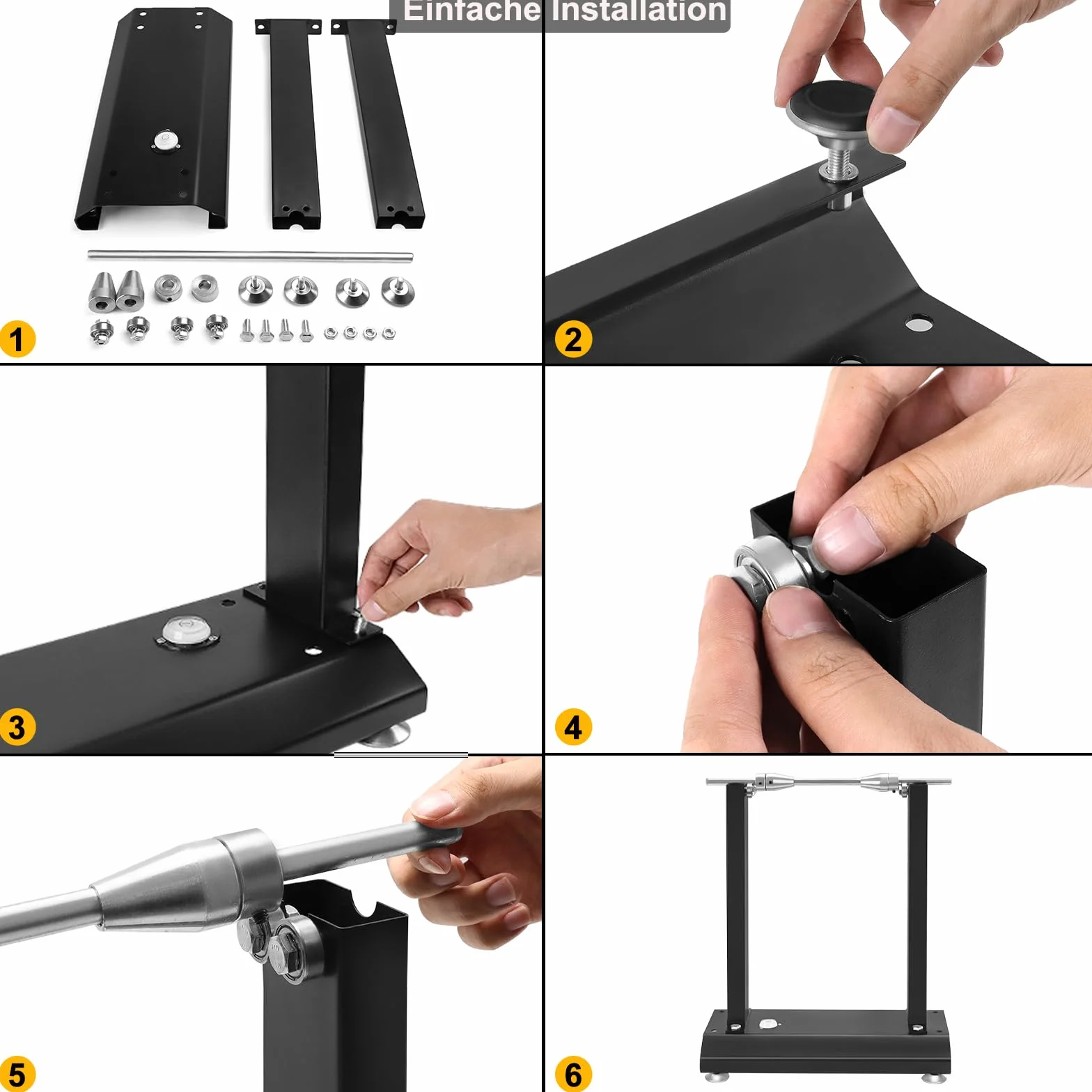 Einfache Installation

1

2

3

4

5

6