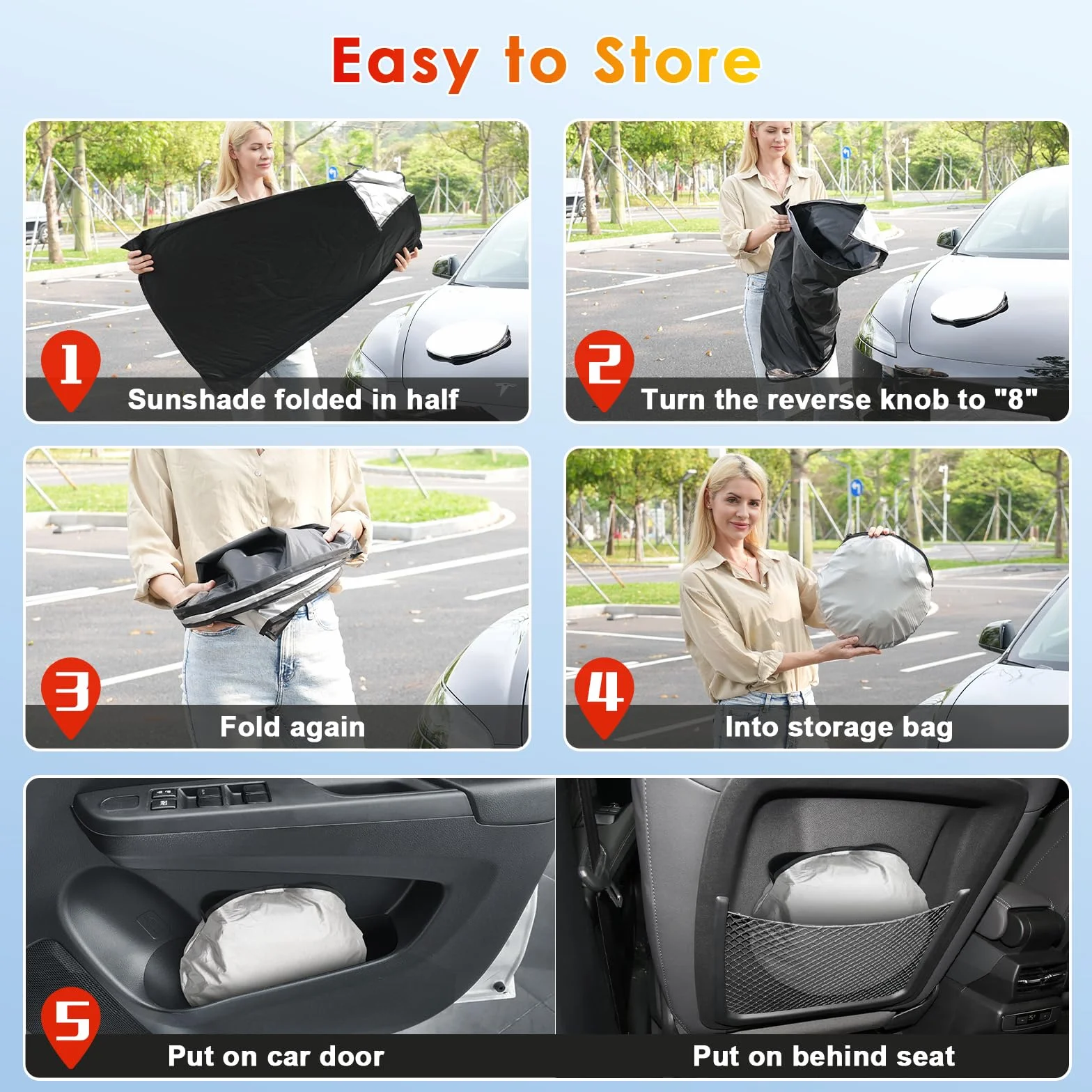 Easy to Store

1 Sunshade folded in half

2 Turn the reverse knob to "8"

3 Fold again

4 Into storage bag

5 Put on car door

Put on behind seat