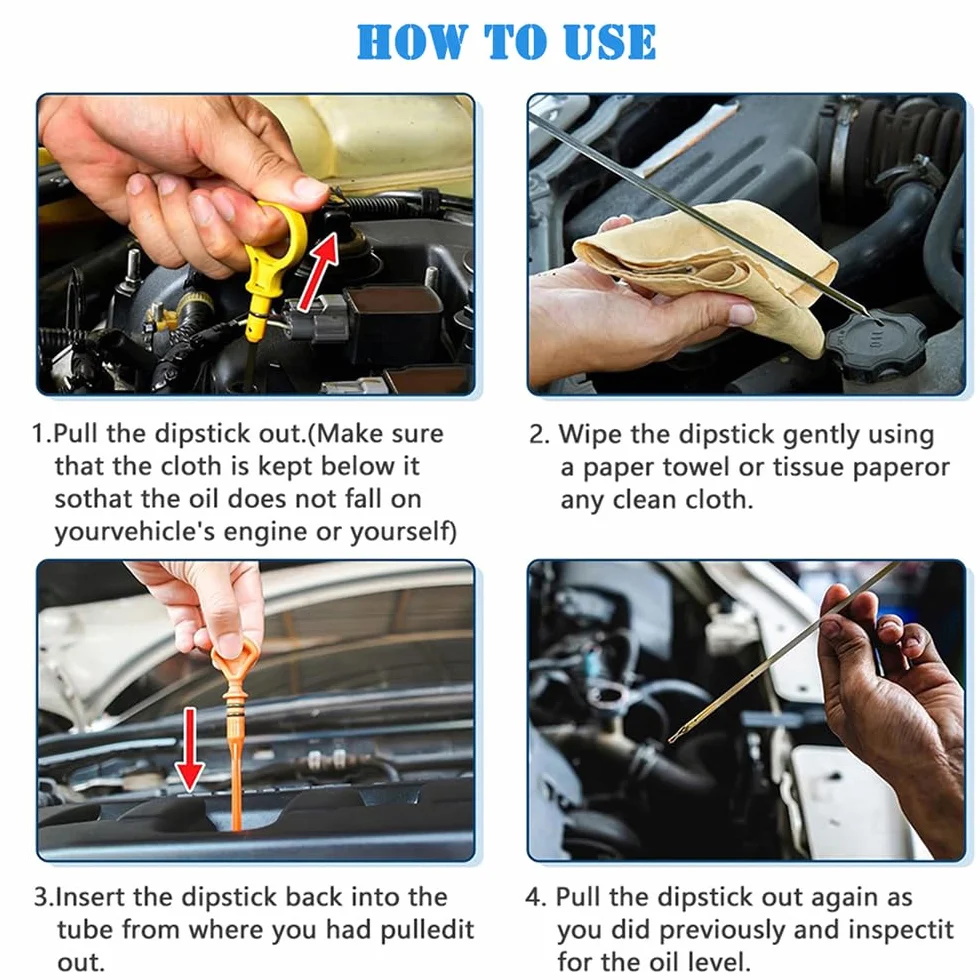 HOW TO USE

1.Pull the dipstick out.(Make sure that the cloth is kept below it sothat the oil does not fall on yourvehicle's engine or yourself)

2. Wipe the dipstick gently using a paper towel or tissue paperor any clean cloth.

3.Insert the dipstick back into the tube from where you had pulledit out.

4. Pull the dipstick out again as you did previously and inspectit for the oil level.