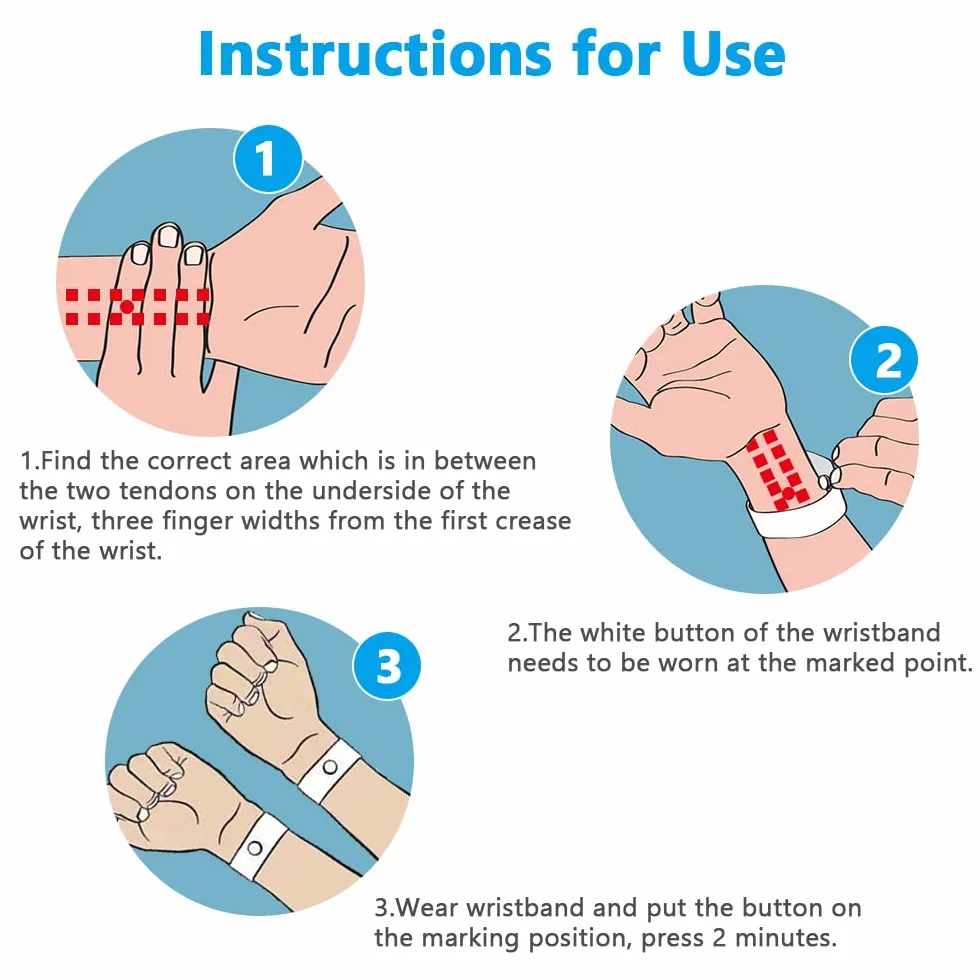 Instructions for Use

1

1.Find the correct area which is in between the two tendons on the underside of the wrist, three finger widths from the first crease of the wrist.

2

2.The white button of the wristband needs to be worn at the marked point.

3

3.Wear wristband and put the button on the marking position, press 2 minutes.