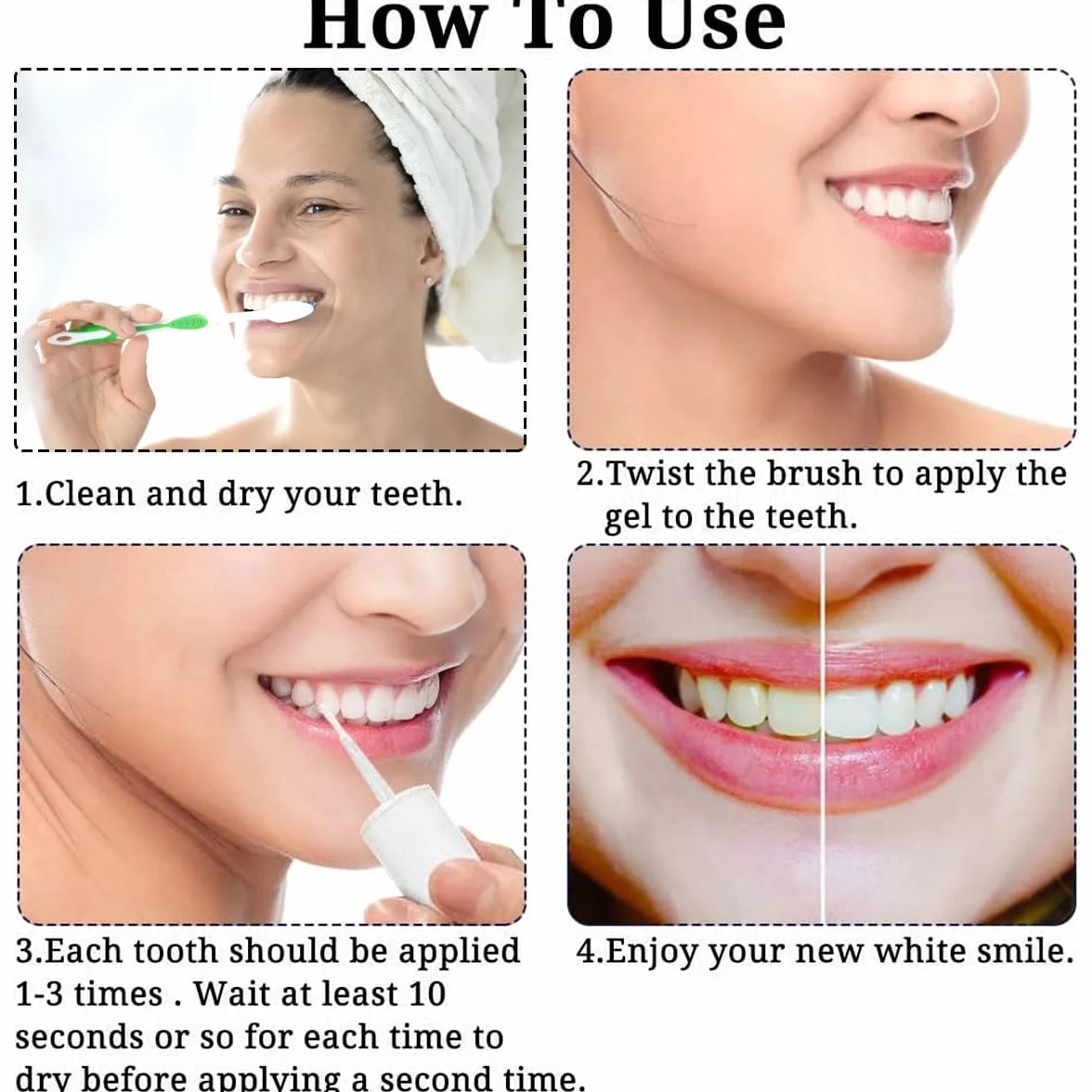 How To Use

1.Clean and dry your teeth.

2.Twist the brush to apply the gel to the teeth.

3.Each tooth should be applied 1-3 times . Wait at least 10 seconds or so for each time to dry before applying a second time.

4.Enjoy your new white smile.