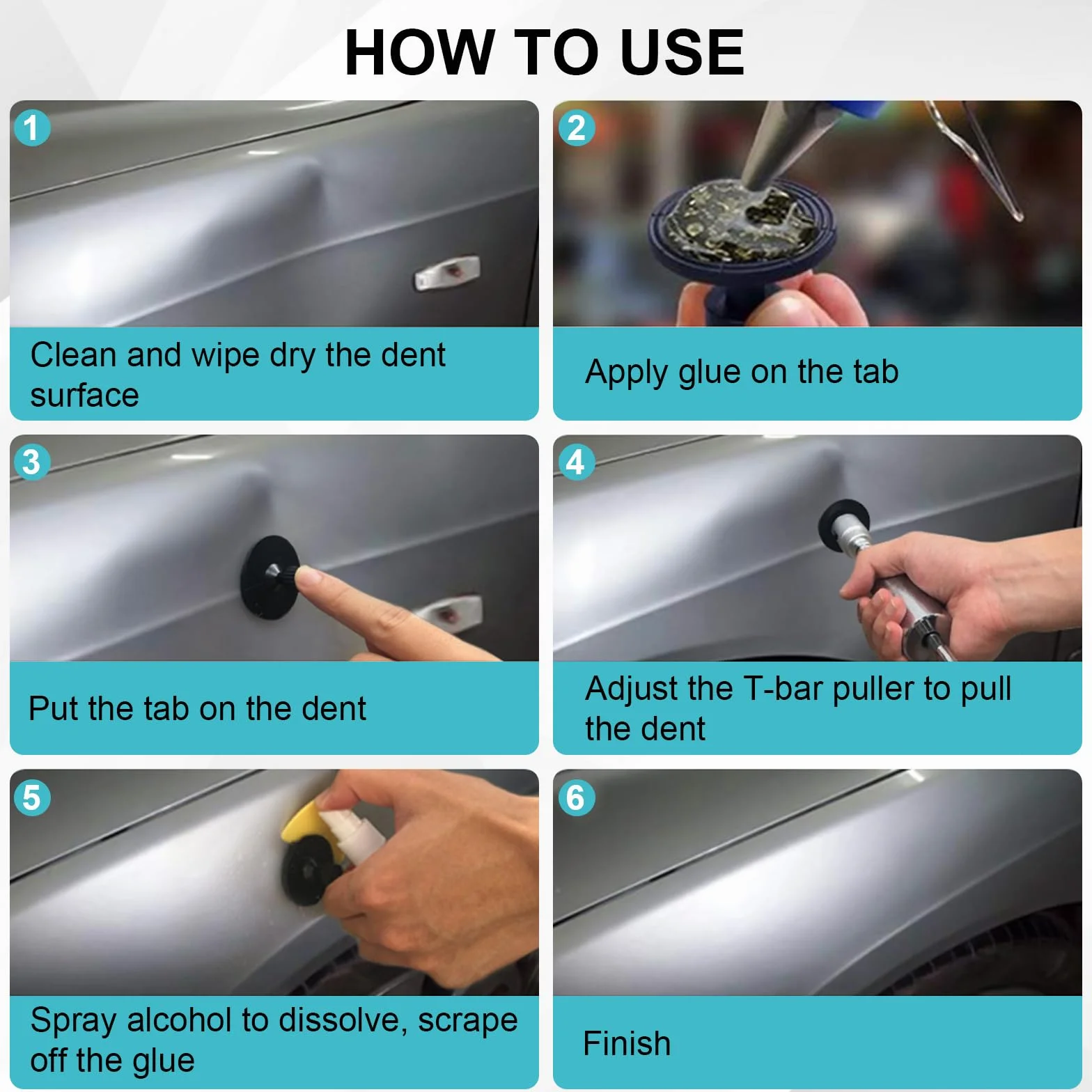 HOW TO USE

1
Clean and wipe dry the dent surface

2
Apply glue on the tab

3
Put the tab on the dent

4
Adjust the T-bar puller to pull the dent

5
Spray alcohol to dissolve, scrape off the glue

6
Finish