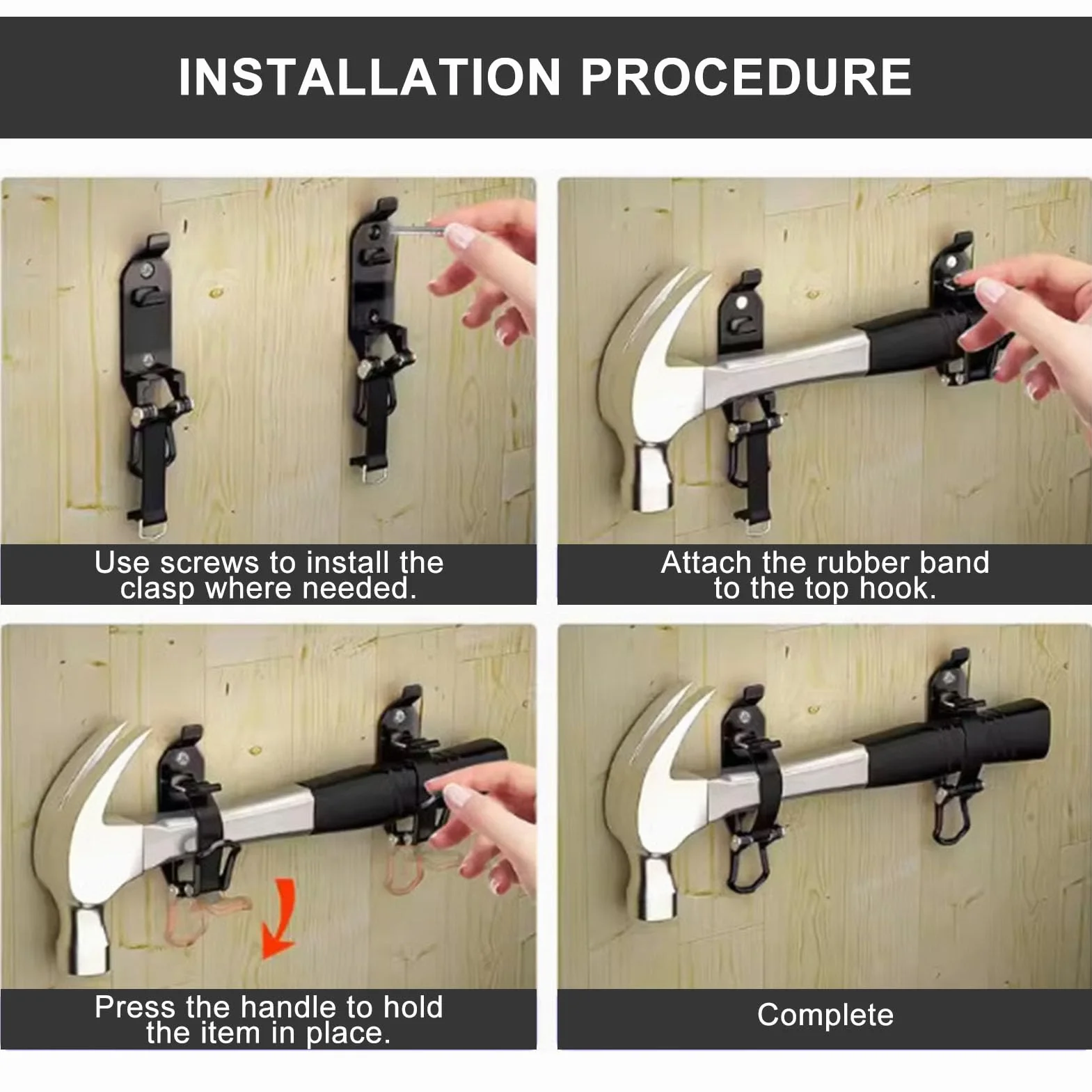 INSTALLATION PROCEDURE

Use screws to install the clasp where needed.

Attach the rubber band to the top hook.

Press the handle to hold the item in place.

Complete