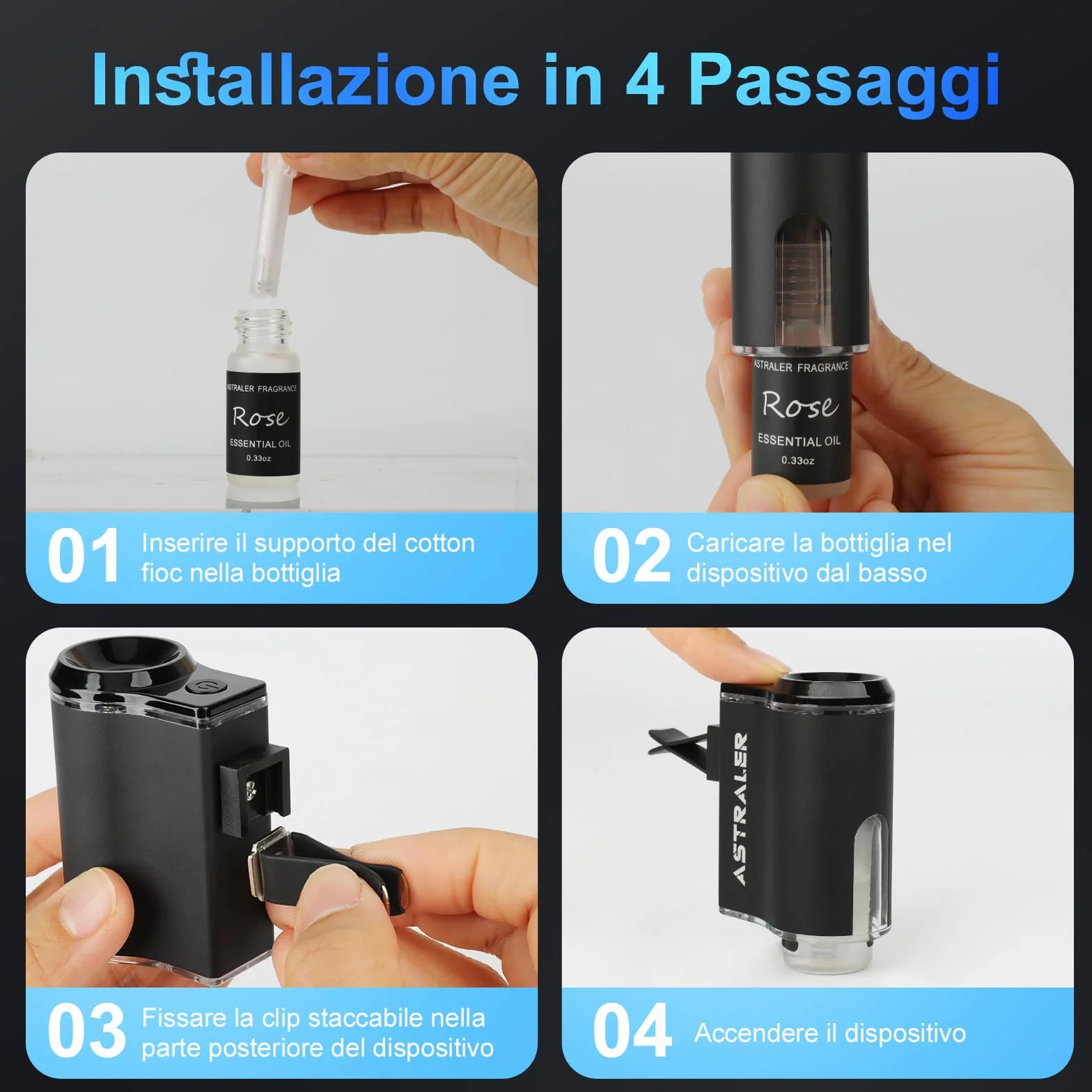 Installazione in 4 Passaggi

ASTRALER FRAGRANCE
Rose
ESSENTIAL OIL
0.33oz

01 Inserire il supporto del cotton fioc nella bottiglia

ASTRALER FRAGRANCE
Rose
ESSENTIAL OIL
0.33oz

02 Caricare la bottiglia nel dispositivo dal basso

03 Fissare la clip staccabile nella parte posteriore del dispositivo

ASTRALER

04 Accendere il dispositivo