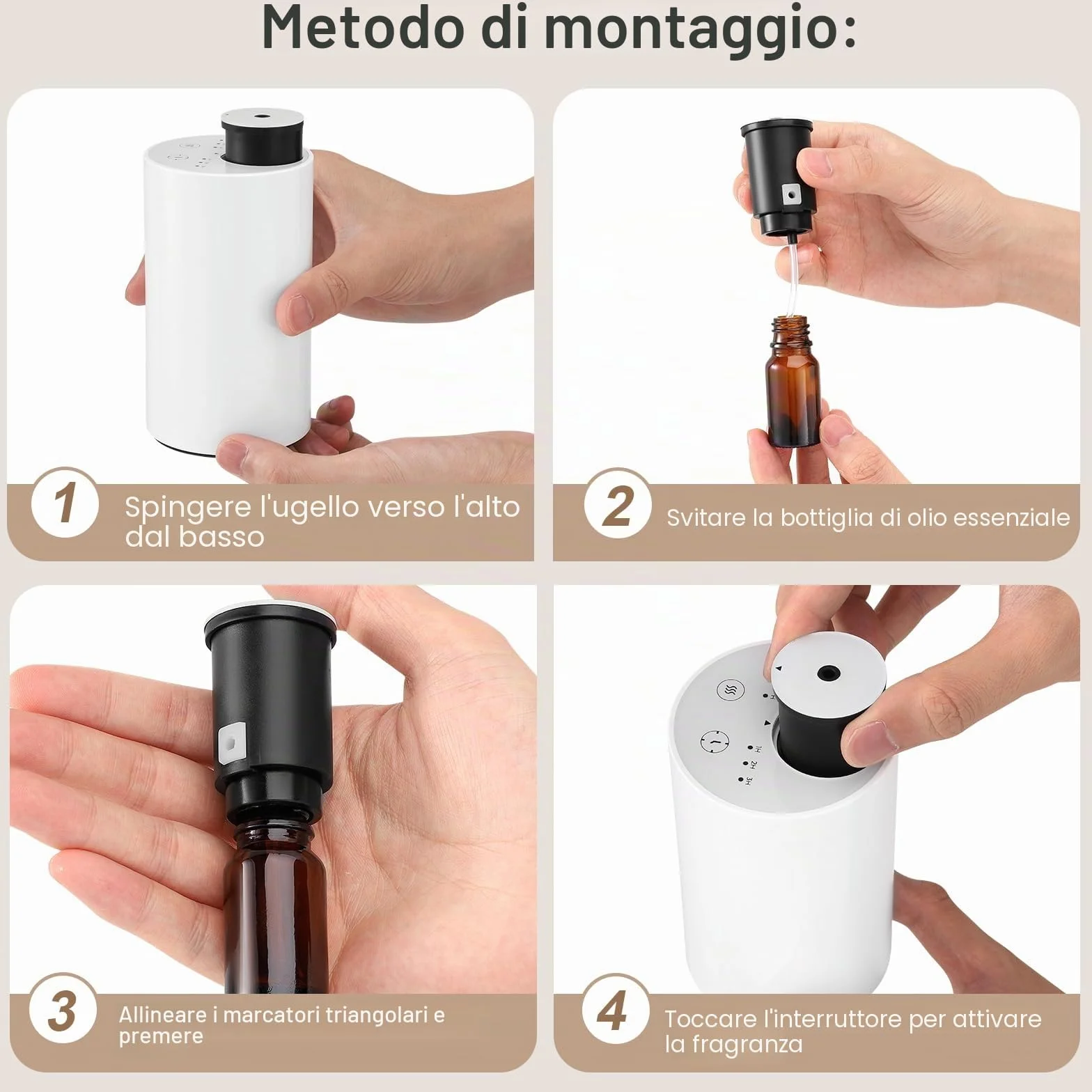 Metodo di montaggio:

1 Spingere l'ugello verso l'alto dal basso

2 Svitare la bottiglia di olio essenziale

3 Allineare i marcatori triangolari e premere

1H
2H
3H

4 Toccare l'interruttore per attivare la fragranza