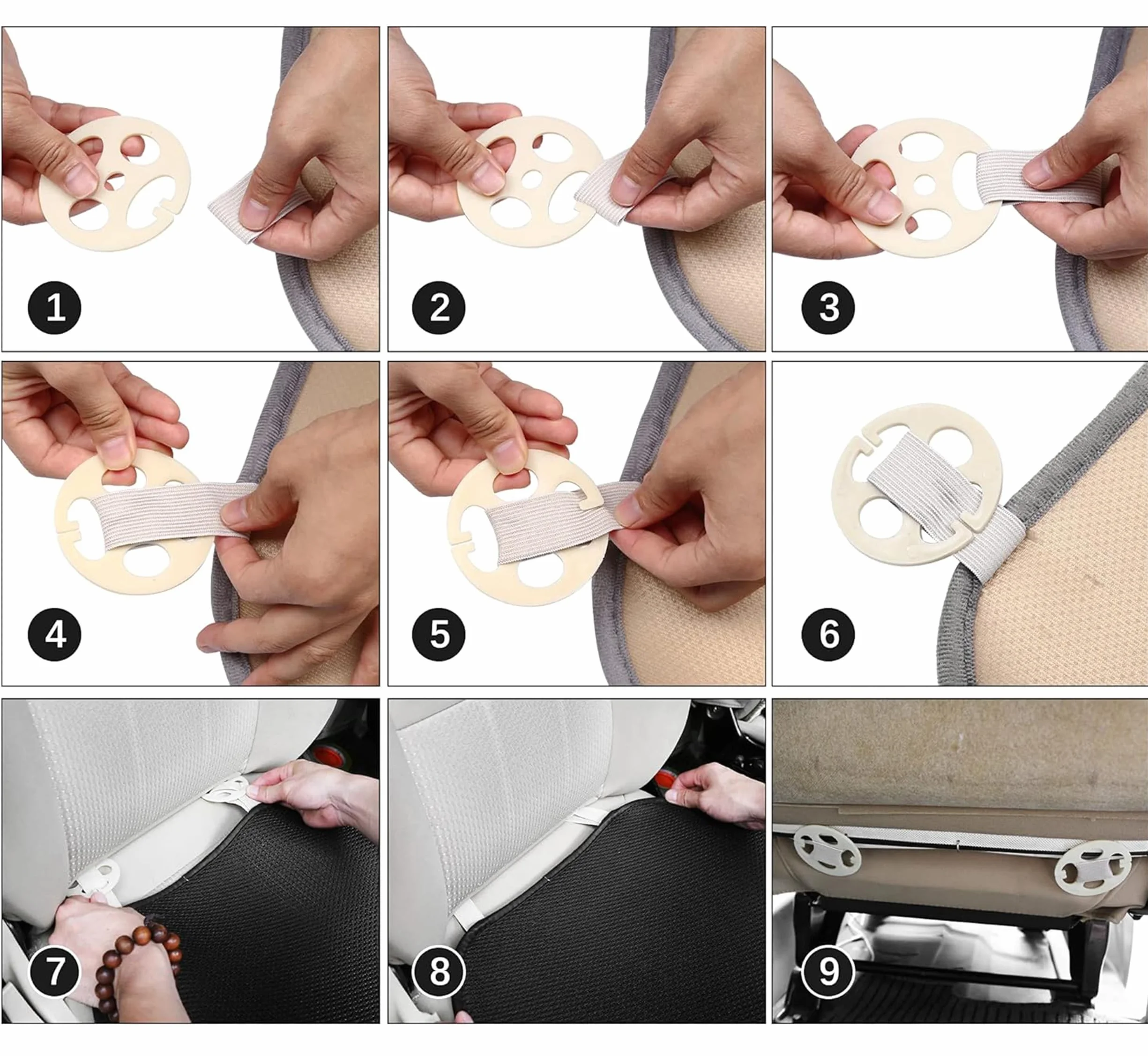 1

2

3

4

5

6

7

8

9