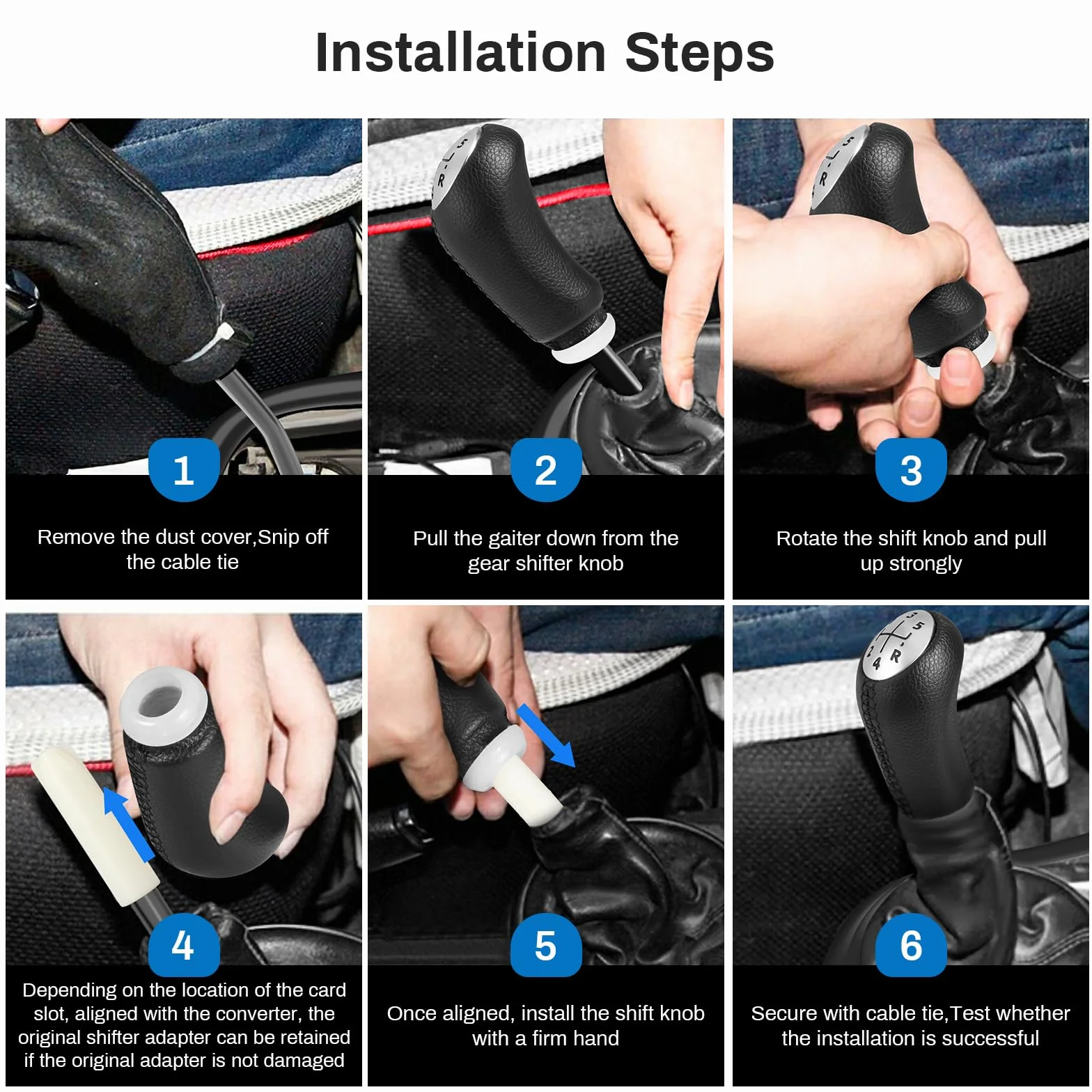 Installation Steps

1

Remove the dust cover,Snip off the cable tie

2

Pull the gaiter down from the gear shifter knob

3

Rotate the shift knob and pull up strongly

4

Depending on the location of the card slot, aligned with the converter, the original shifter adapter can be retained if the original adapter is not damaged

5

Once aligned, install the shift knob with a firm hand

6

Secure with cable tie,Test whether the installation is successful