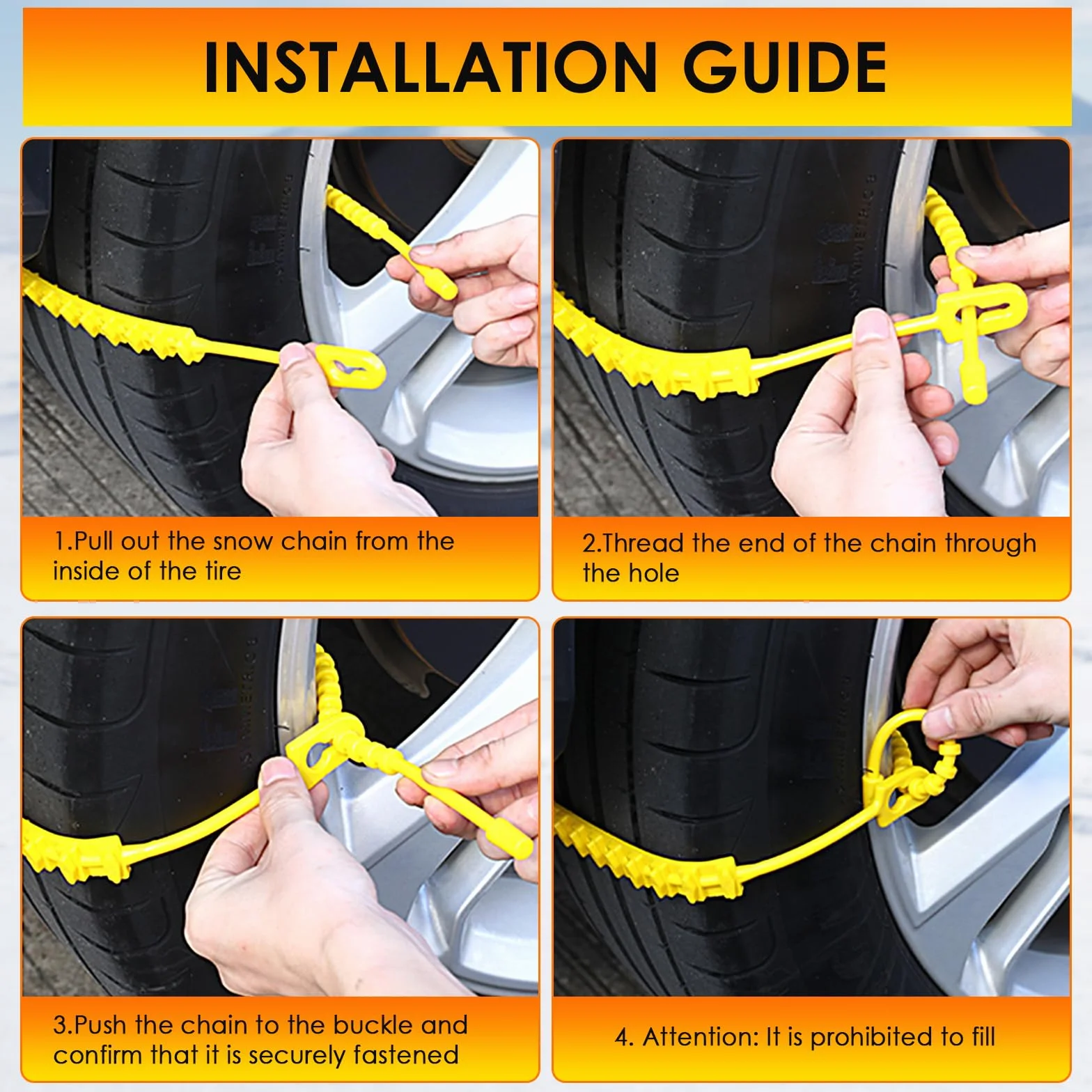 INSTALLATION GUIDE

1.Pull out the snow chain from the inside of the tire

2.Thread the end of the chain through the hole

3.Push the chain to the buckle and confirm that it is securely fastened

4. Attention: It is prohibited to fill