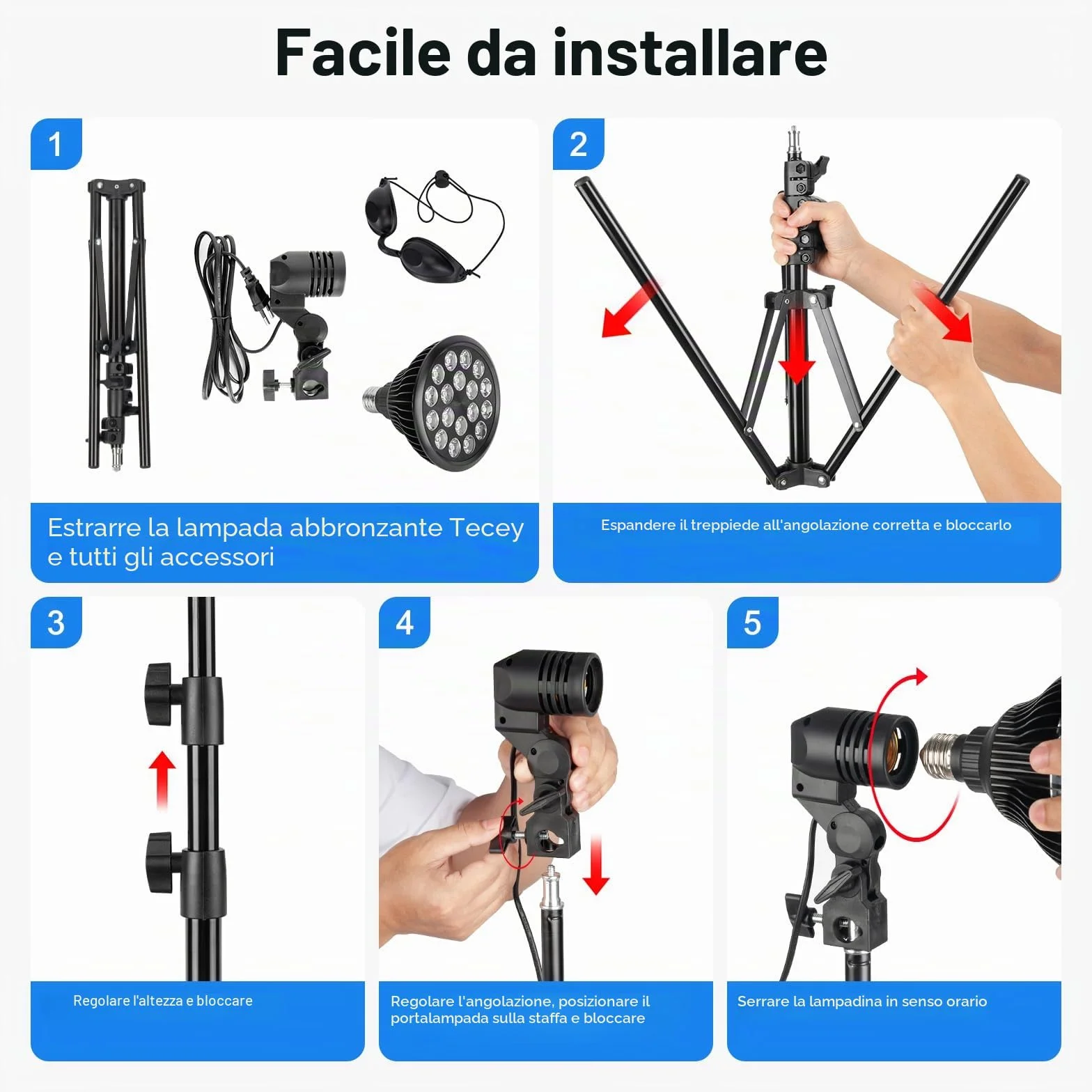 Facile da installare

1

Estrarre la lampada abbronzante Tecey e tutti gli accessori

2

Espandere il treppiede all'angolazione corretta e bloccarlo

3

Regolare l'altezza e bloccare

4

Regolare l'angolazione, posizionare il portalampada sulla staffa e bloccare

5

Serrare la lampadina in senso orario