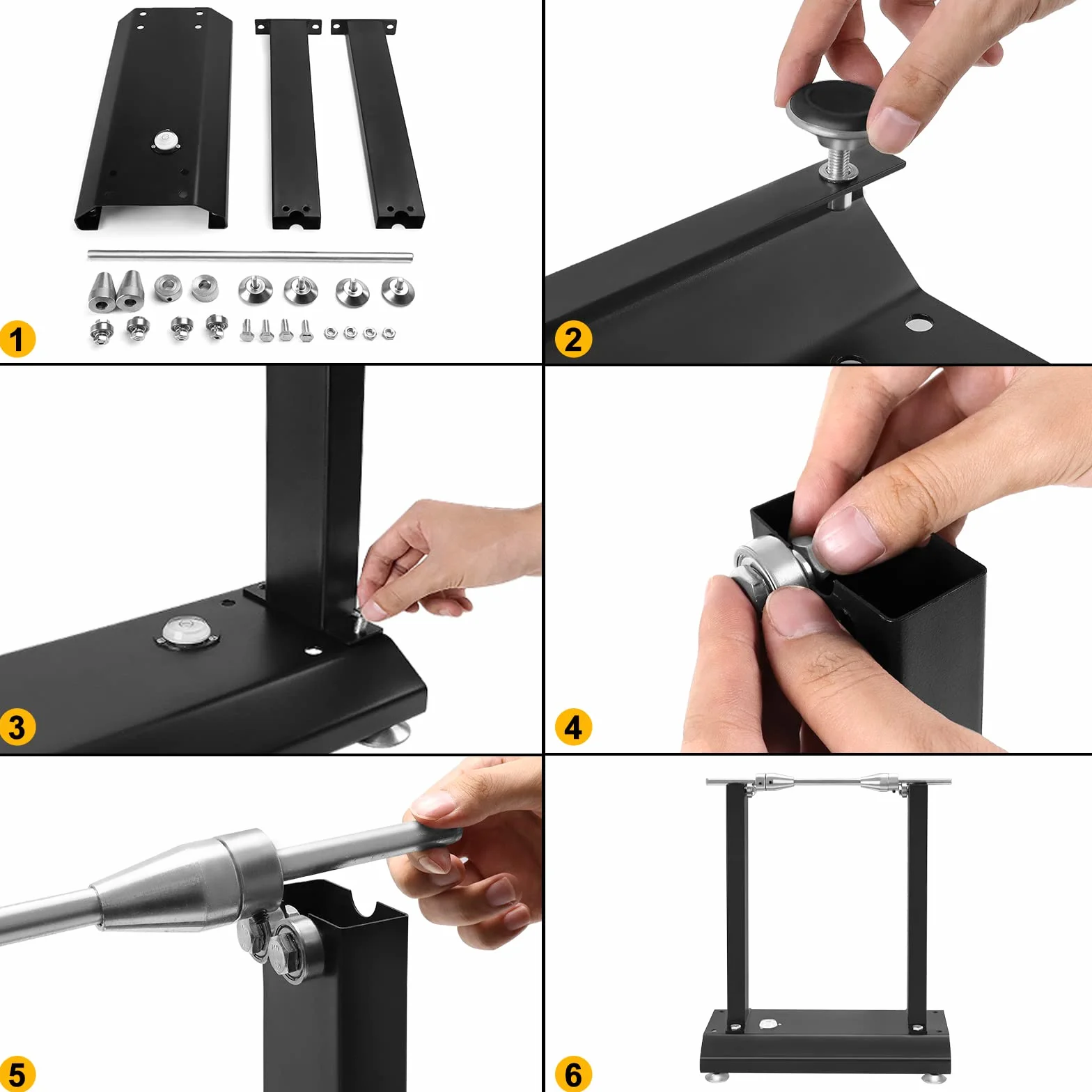 1

2

3

4

5

6