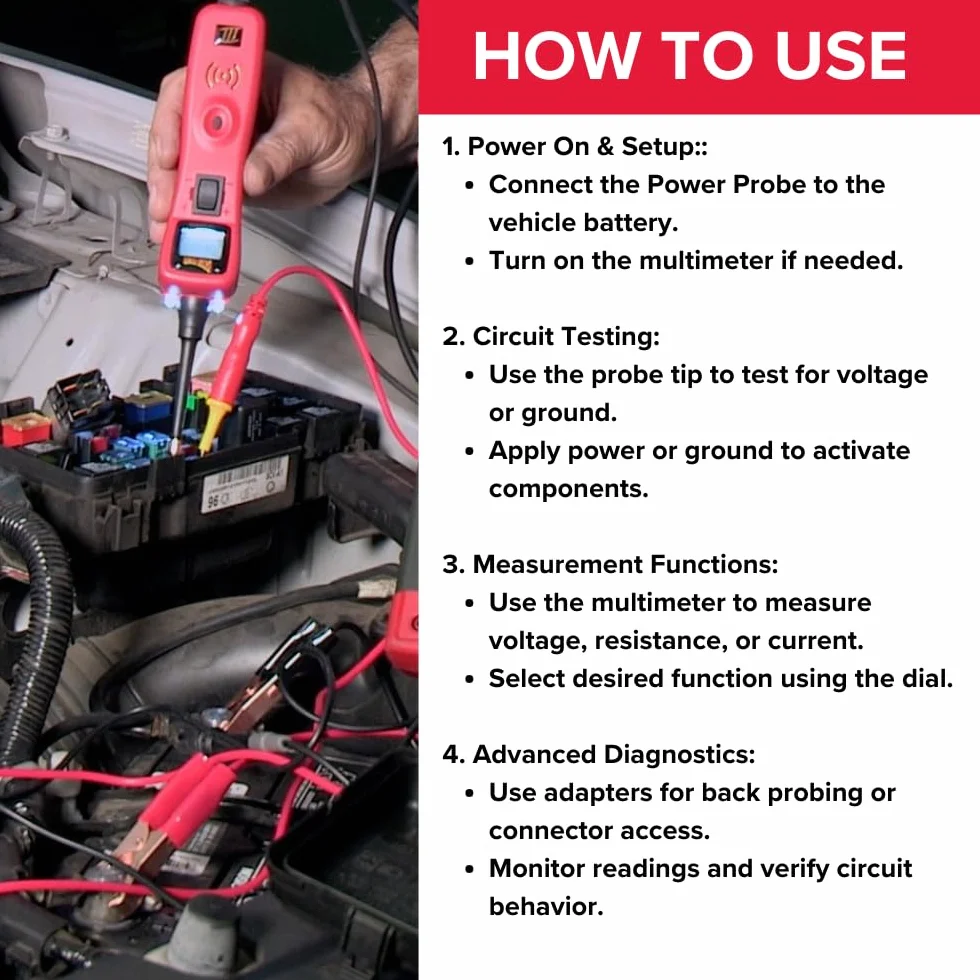 HOW TO USE

1. Power On & Setup::
• Connect the Power Probe to the vehicle battery.
• Turn on the multimeter if needed.

2. Circuit Testing:
• Use the probe tip to test for voltage or ground.
• Apply power or ground to activate components.

3. Measurement Functions:
• Use the multimeter to measure voltage, resistance, or current.
• Select desired function using the dial.

4. Advanced Diagnostics:
• Use adapters for back probing or connector access.
• Monitor readings and verify circuit behavior.