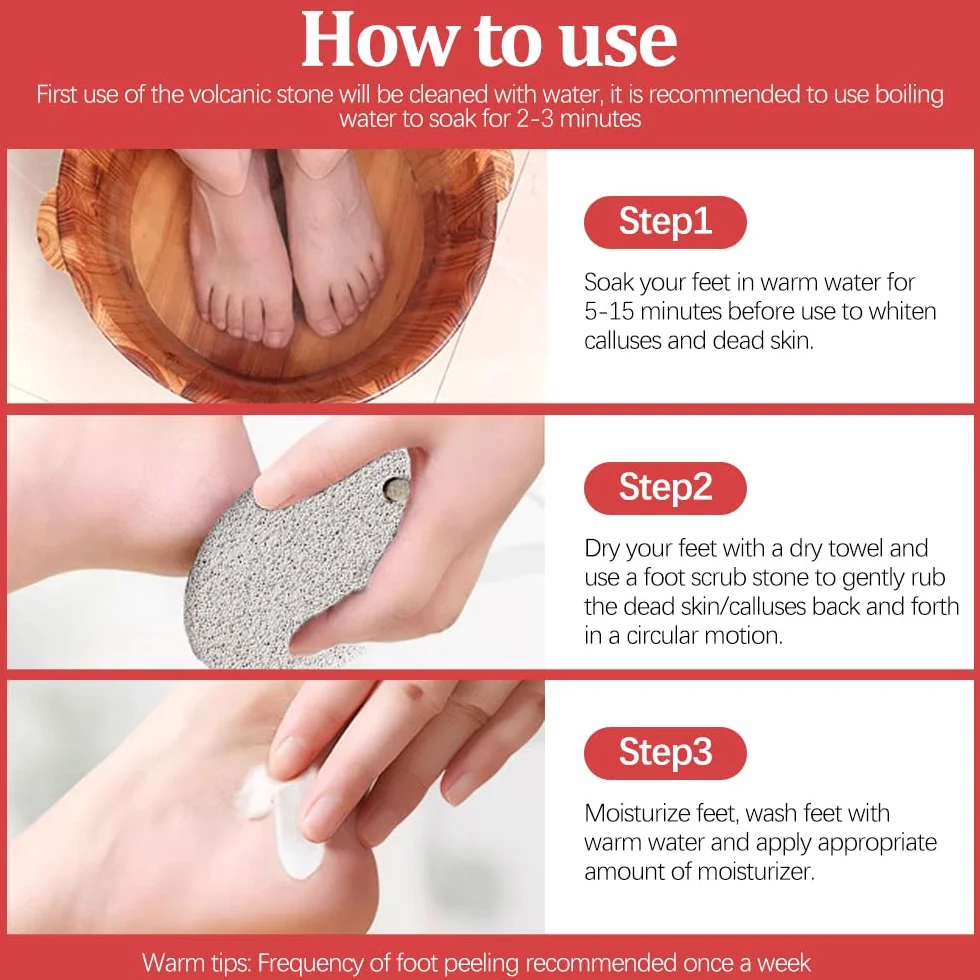 How to use

First use of the volcanic stone will be cleaned with water, it is recommended to use boiling water to soak for 2-3 minutes

Step1

Soak your feet in warm water for 5-15 minutes before use to whiten calluses and dead skin.

Step2

Dry your feet with a dry towel and use a foot scrub stone to gently rub the dead skin/calluses back and forth in a circular motion.

Step3

Moisturize feet, wash feet with warm water and apply appropriate amount of moisturizer.

Warm tips: Frequency of foot peeling recommended once a week