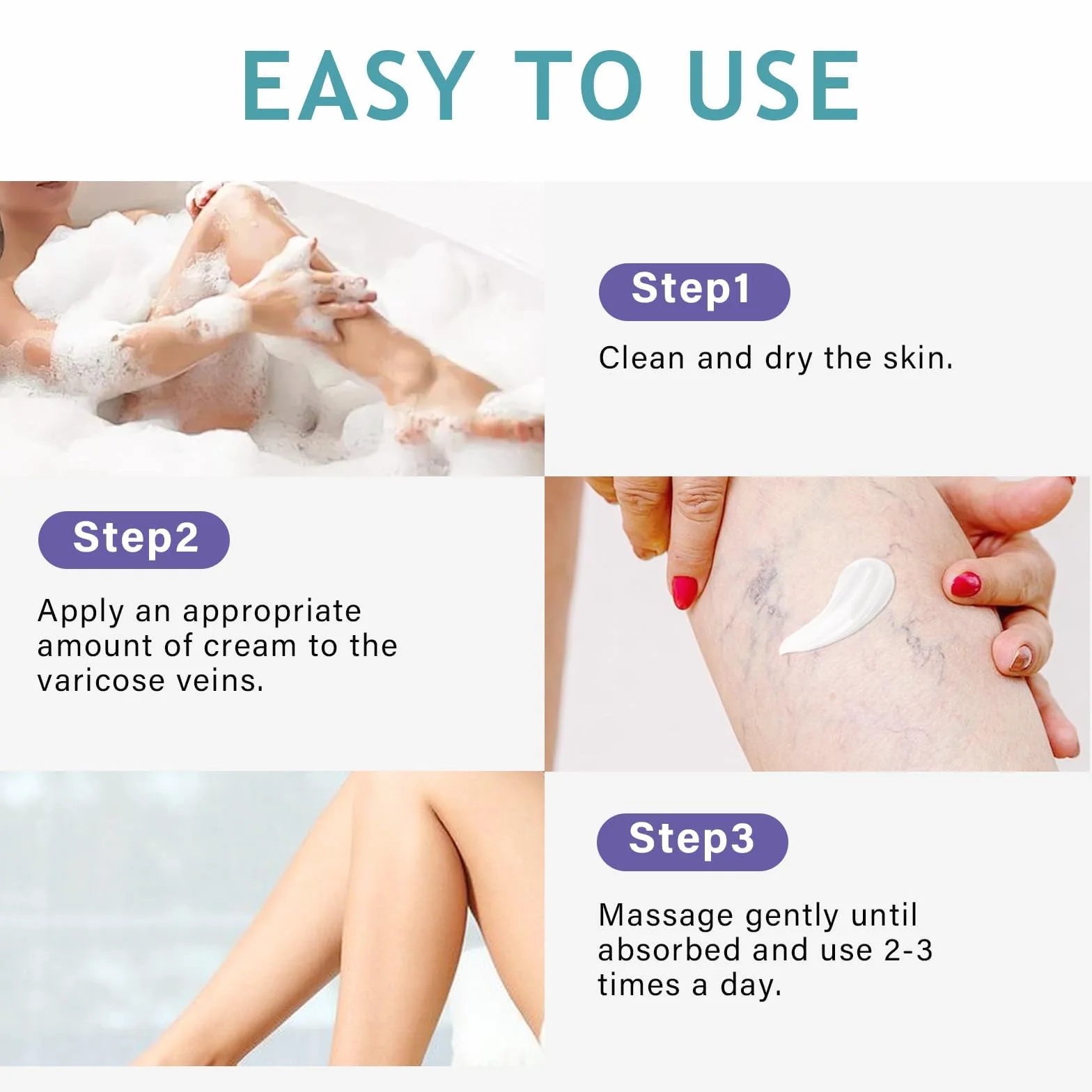 EASY TO USE

Step1

Clean and dry the skin.

Step2

Apply an appropriate amount of cream to the varicose veins.

Step3

Massage gently until absorbed and use 2-3 times a day.