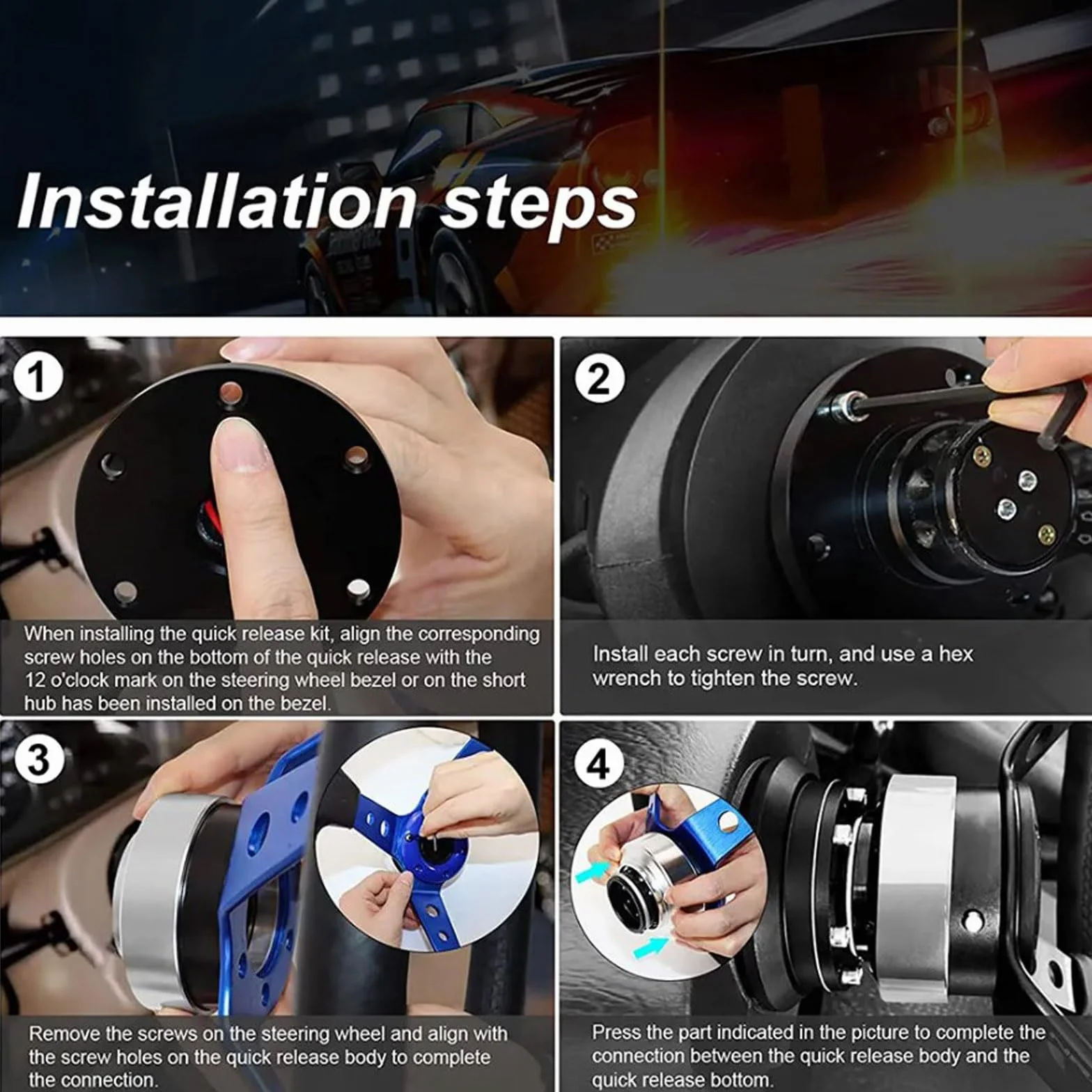 Installation steps

1

When installing the quick release kit, align the corresponding screw holes on the bottom of the quick release with the 12 o'clock mark on the steering wheel bezel or on the short hub has been installed on the bezel.

2

Install each screw in turn, and use a hex wrench to tighten the screw.

3

Remove the screws on the steering wheel and align with the screw holes on the quick release body to complete the connection.

4

Press the part indicated in the picture to complete the connection between the quick release body and the quick release bottom.