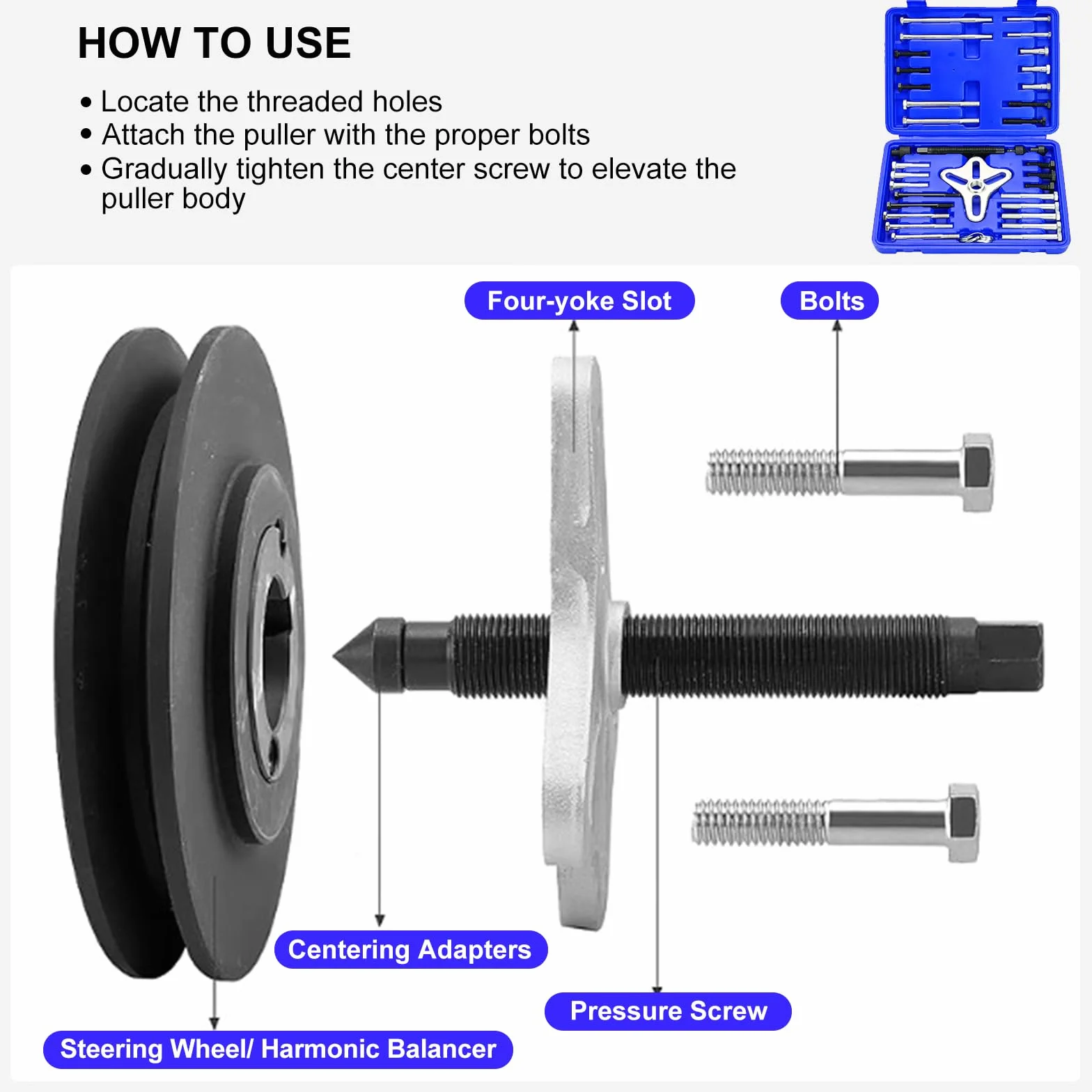 HOW TO USE

• Locate the threaded holes
• Attach the puller with the proper bolts
• Gradually tighten the center screw to elevate the puller body

Four-yoke Slot

Bolts

Centering Adapters

Pressure Screw

Steering Wheel/ Harmonic Balancer