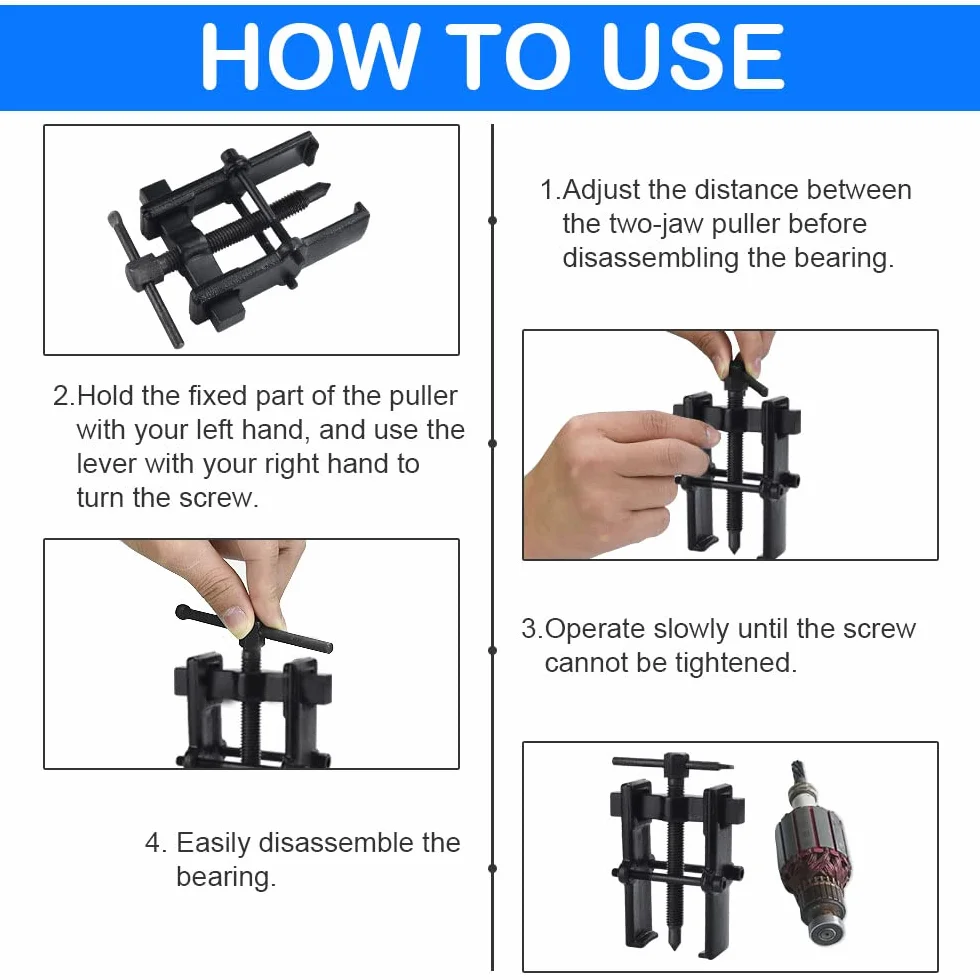 HOW TO USE

1.Adjust the distance between the two-jaw puller before disassembling the bearing.

2.Hold the fixed part of the puller with your left hand, and use the lever with your right hand to turn the screw.

3.Operate slowly until the screw cannot be tightened.

4. Easily disassemble the bearing.