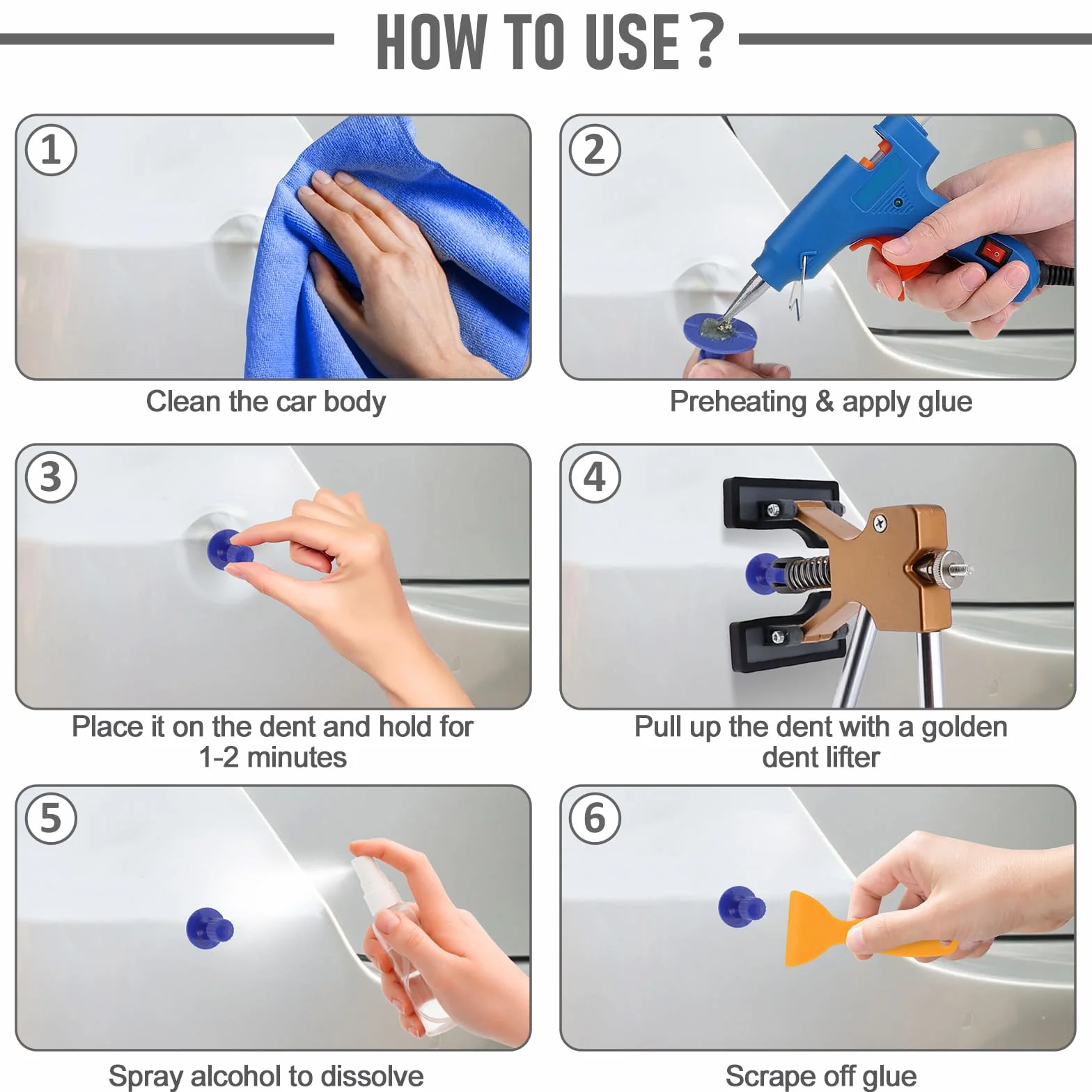 HOW TO USE?

1
Clean the car body

2
Preheating & apply glue

3
Place it on the dent and hold for 1-2 minutes

4
Pull up the dent with a golden dent lifter

5
Spray alcohol to dissolve

6
Scrape off glue