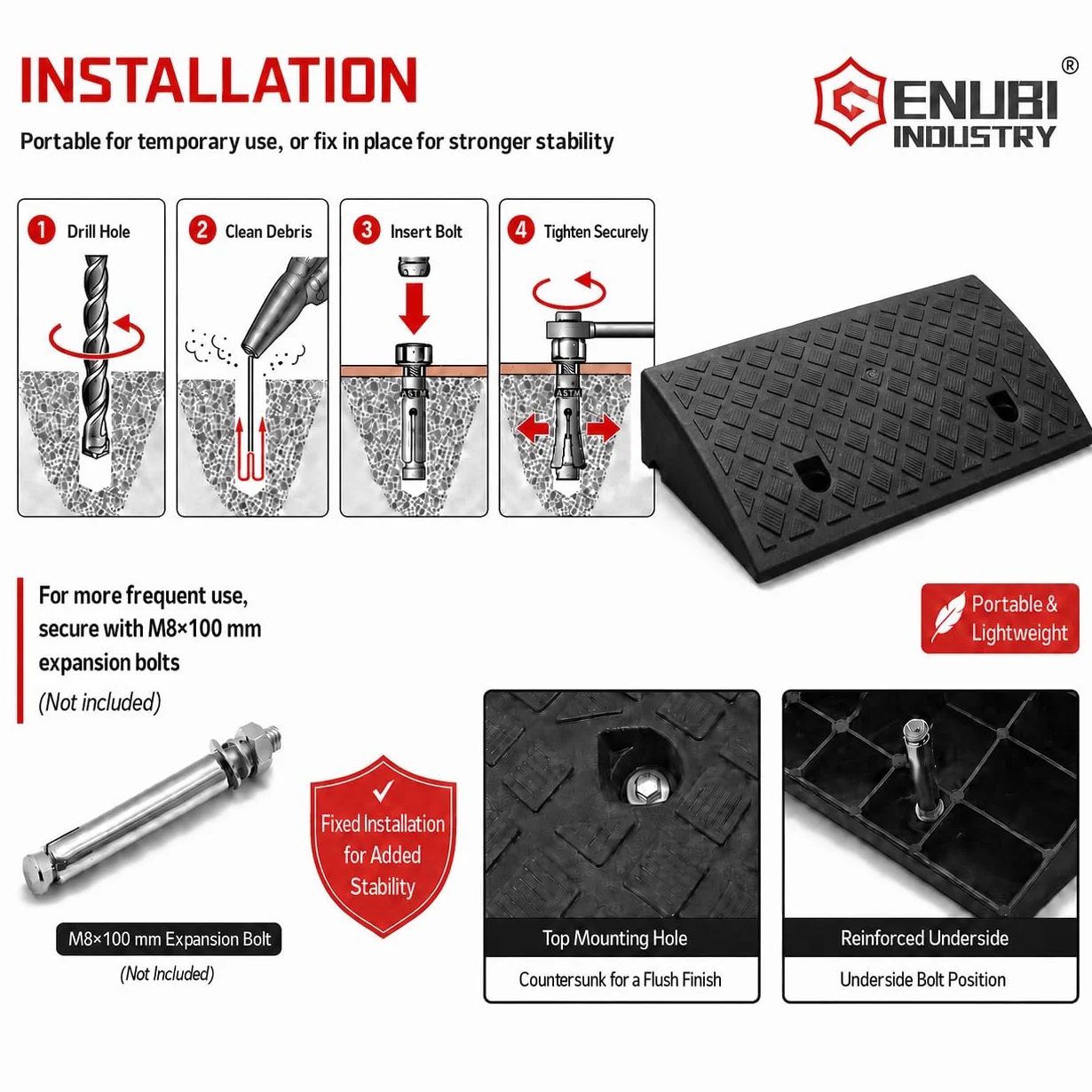 INSTALLATION

Portable for temporary use, or fix in place for stronger stability

GENUBI® INDUSTRY

1 Drill Hole

2 Clean Debris

3 Insert Bolt

ASTM

4 Tighten Securely

ASTM

For more frequent use, secure with M8×100 mm expansion bolts (Not included)

Portable & Lightweight

Fixed Installation for Added Stability

M8×100 mm Expansion Bolt (Not Included)

Top Mounting Hole

Countersunk for a Flush Finish

Reinforced Underside

Underside Bolt Position