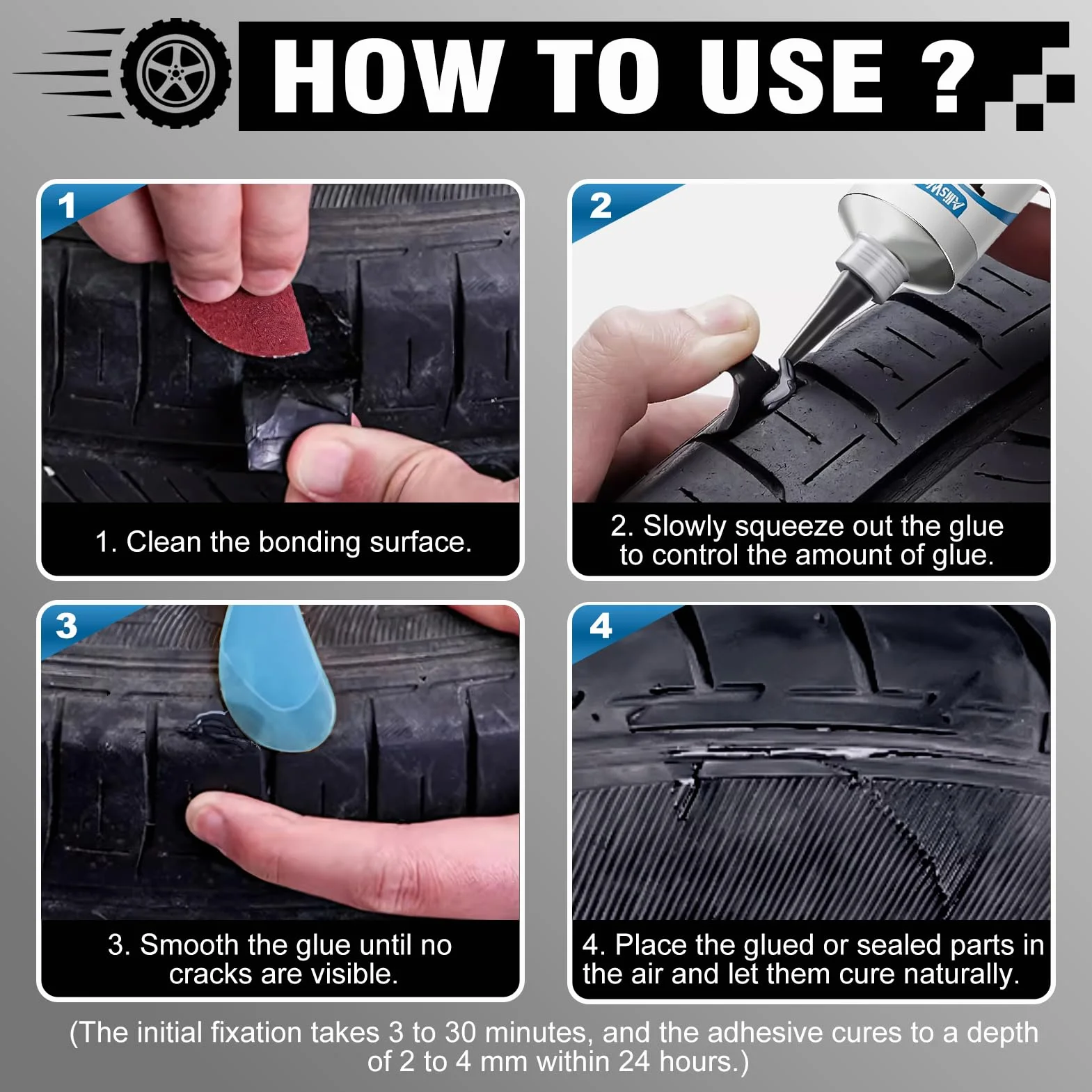 HOW TO USE ?

1

1. Clean the bonding surface.

2

2. Slowly squeeze out the glue to control the amount of glue.

3

3. Smooth the glue until no cracks are visible.

4

4. Place the glued or sealed parts in the air and let them cure naturally.

(The initial fixation takes 3 to 30 minutes, and the adhesive cures to a depth of 2 to 4 mm within 24 hours.)