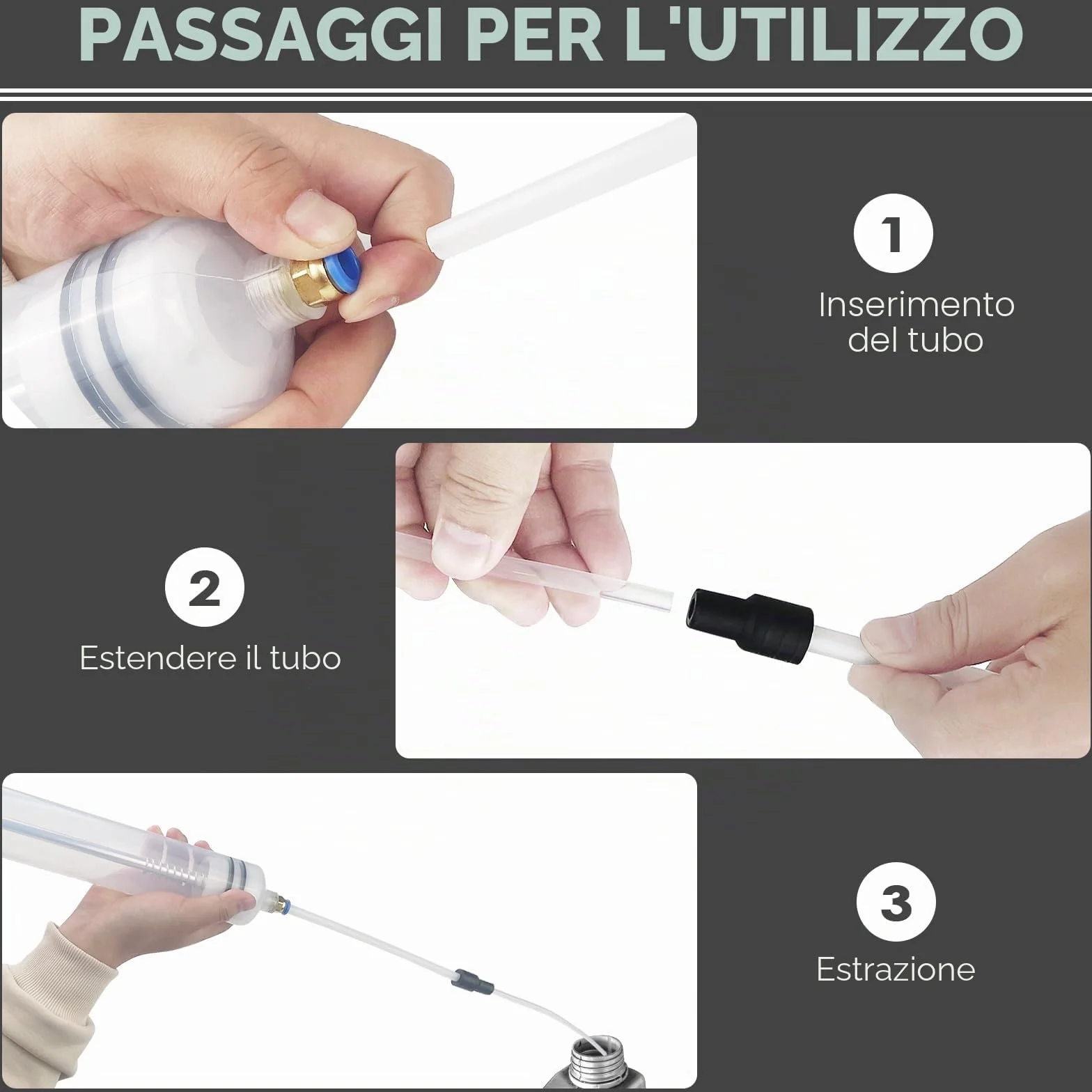 PASSAGGI PER L'UTILIZZO

1
Inserimento del tubo

2
Estendere il tubo

3
Estrazione