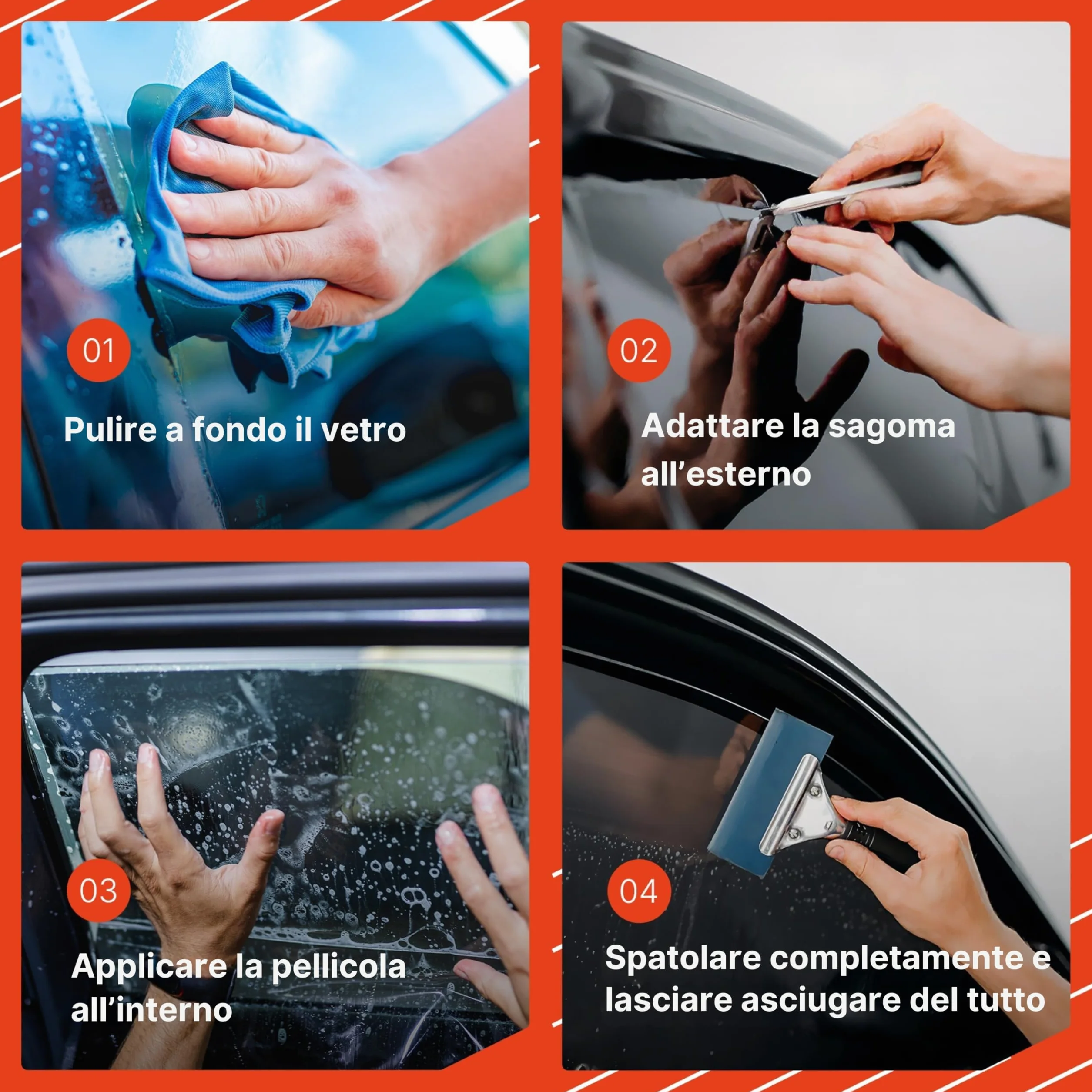 01

Pulire a fondo il vetro

02

Adattare la sagoma all’esterno

03

Applicare la pellicola all’interno

04

Spatolare completamente e lasciare asciugare del tutto