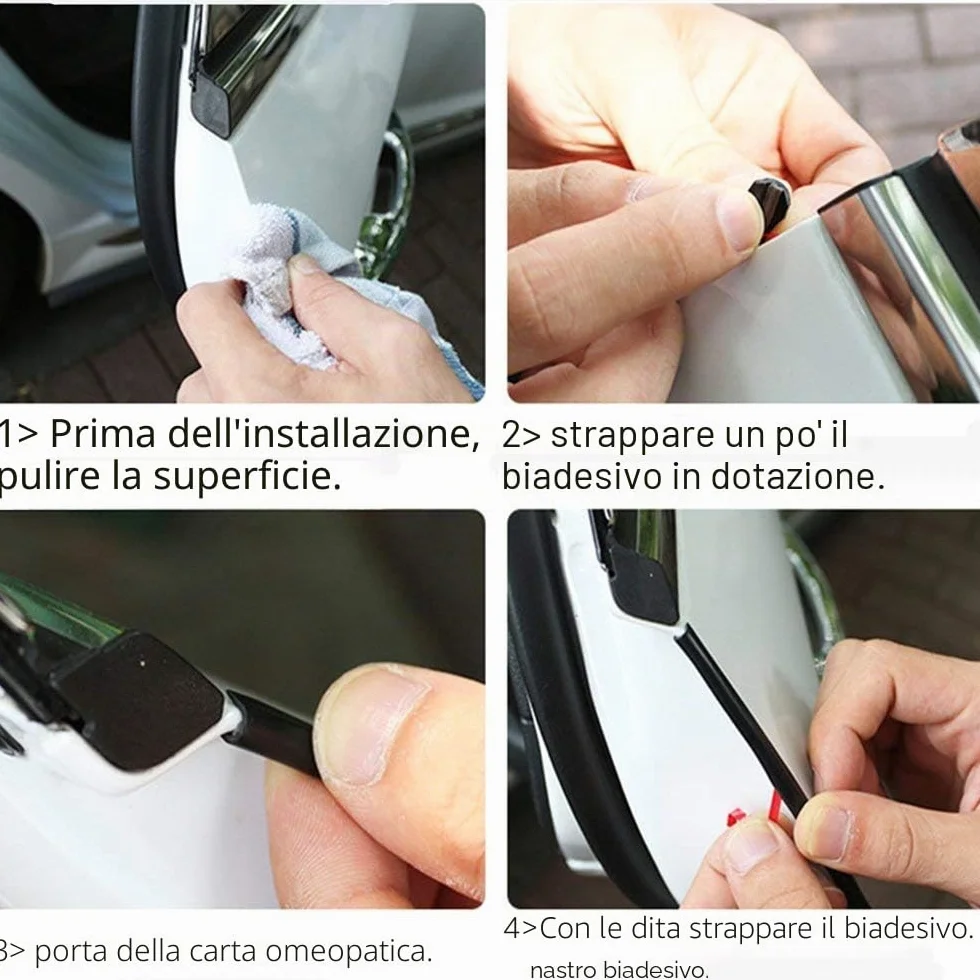 1> Prima dell'installazione, pulire la superficie.

2> strappare un po' il biadesivo in dotazione.

3> porta della carta omeopatica.

4>Con le dita strappare il biadesivo.
nastro biadesivo.