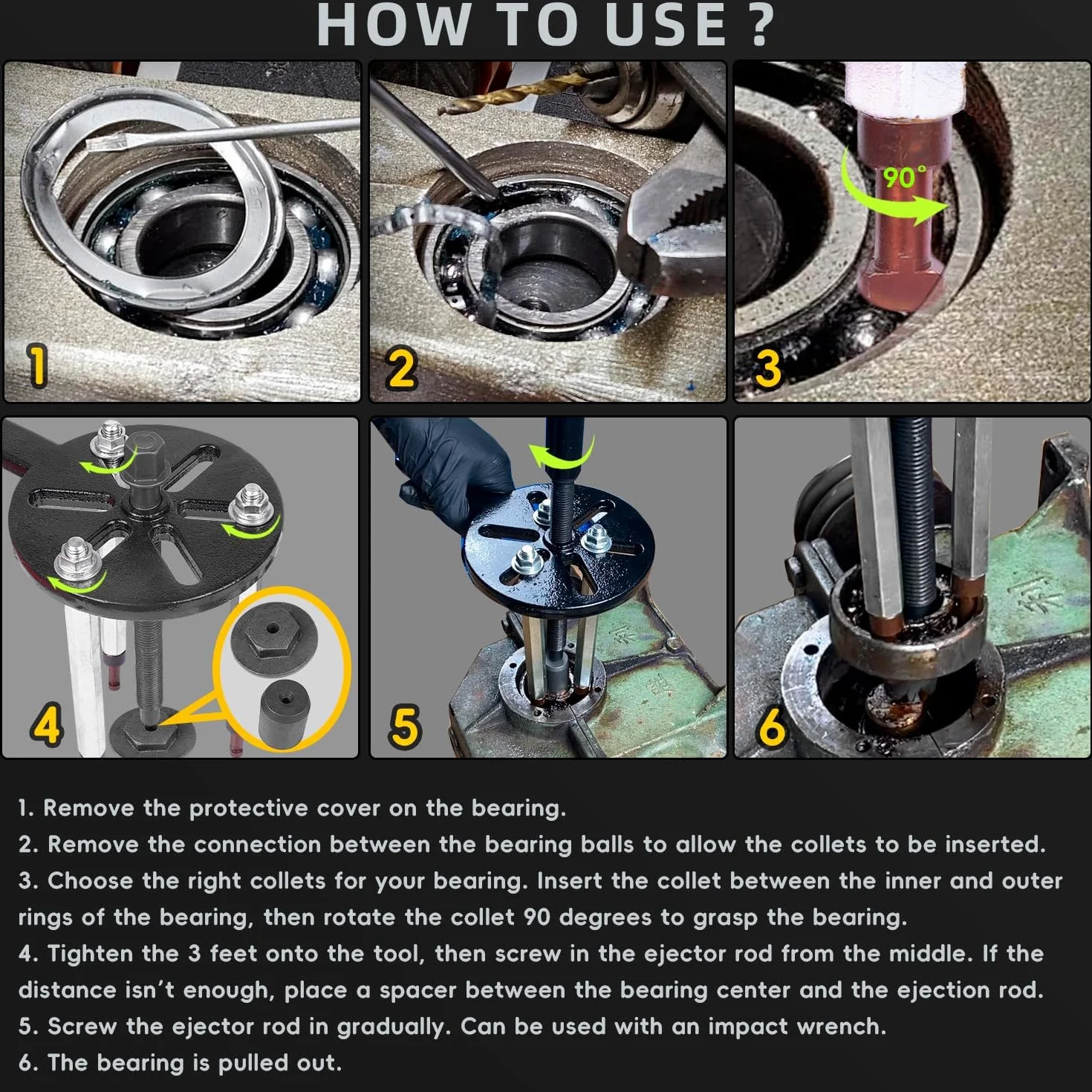 HOW TO USE ?

1

2

90°

3

4

5

6

1. Remove the protective cover on the bearing.
2. Remove the connection between the bearing balls to allow the collets to be inserted.
3. Choose the right collets for your bearing. Insert the collet between the inner and outer rings of the bearing, then rotate the collet 90 degrees to grasp the bearing.
4. Tighten the 3 feet onto the tool, then screw in the ejector rod from the middle. If the distance isn't enough, place a spacer between the bearing center and the ejection rod.
5. Screw the ejector rod in gradually. Can be used with an impact wrench.
6. The bearing is pulled out.