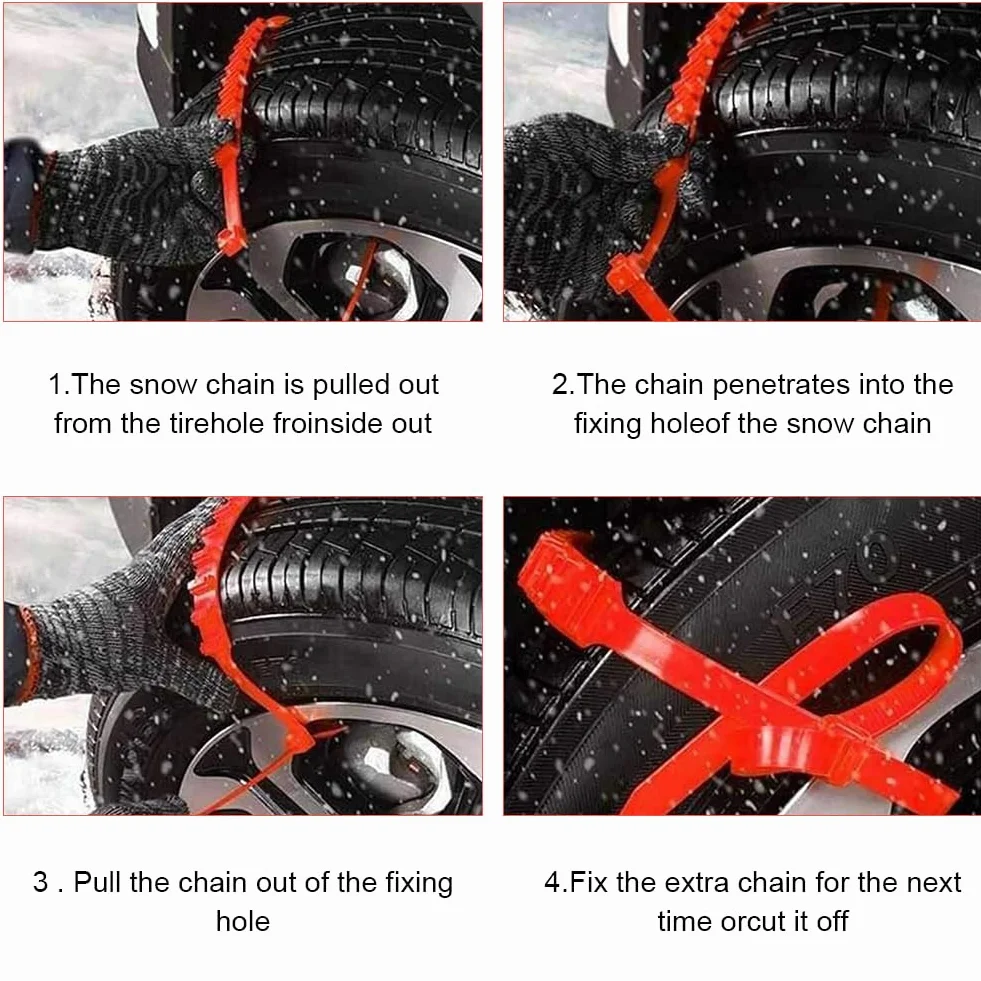 1.The snow chain is pulled out from the tirehole froinside out

2.The chain penetrates into the fixing holeof the snow chain

3 . Pull the chain out of the fixing hole

4.Fix the extra chain for the next time orcut it off