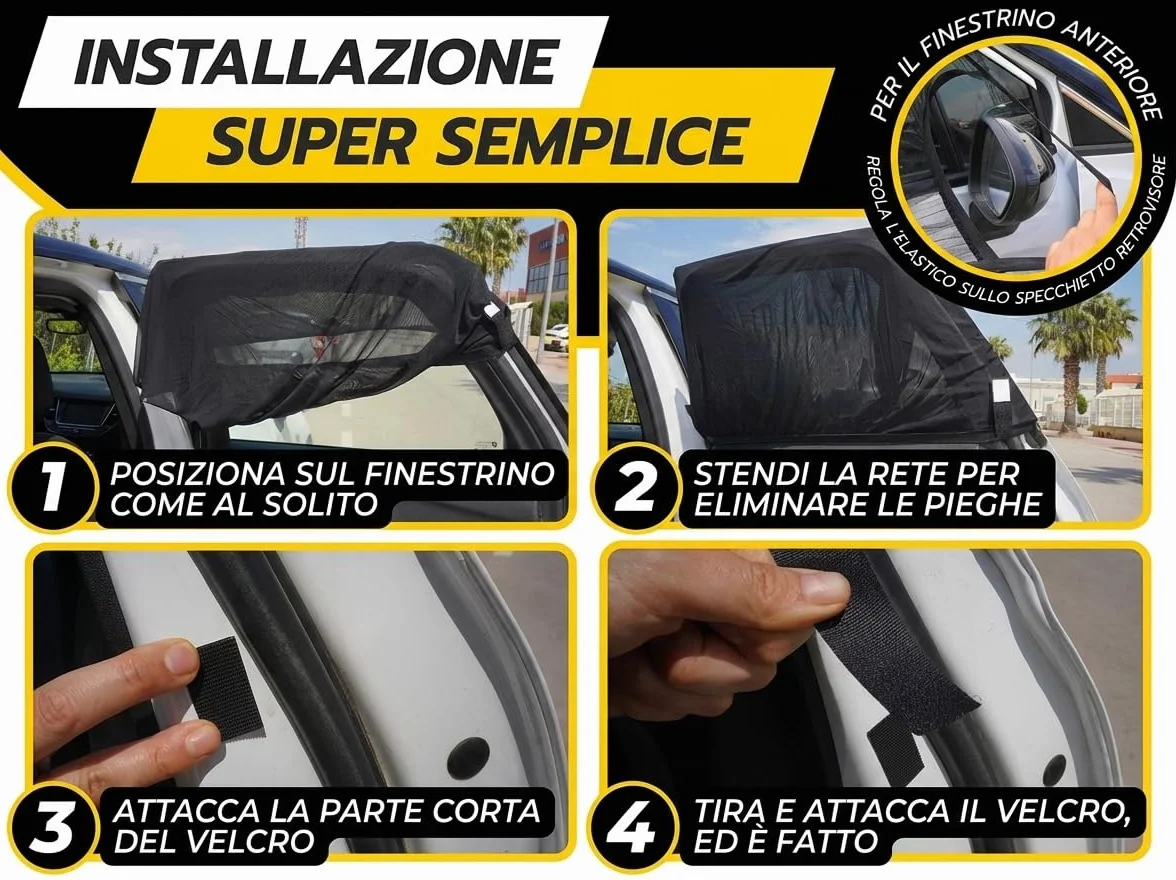 INSTALLAZIONE
SUPER SEMPLICE

PER IL FINESTRINO ANTERIORE
REGOLA L'ELASTICO SULLO SPECCHIETTO RETROVISORE

1 POSIZIONA SUL FINESTRINO COME AL SOLITO

2 STENDI LA RETE PER ELIMINARE LE PIEGHE

3 ATTACCA LA PARTE CORTA DEL VELCRO

4 TIRA E ATTACCA IL VELCRO, ED È FATTO