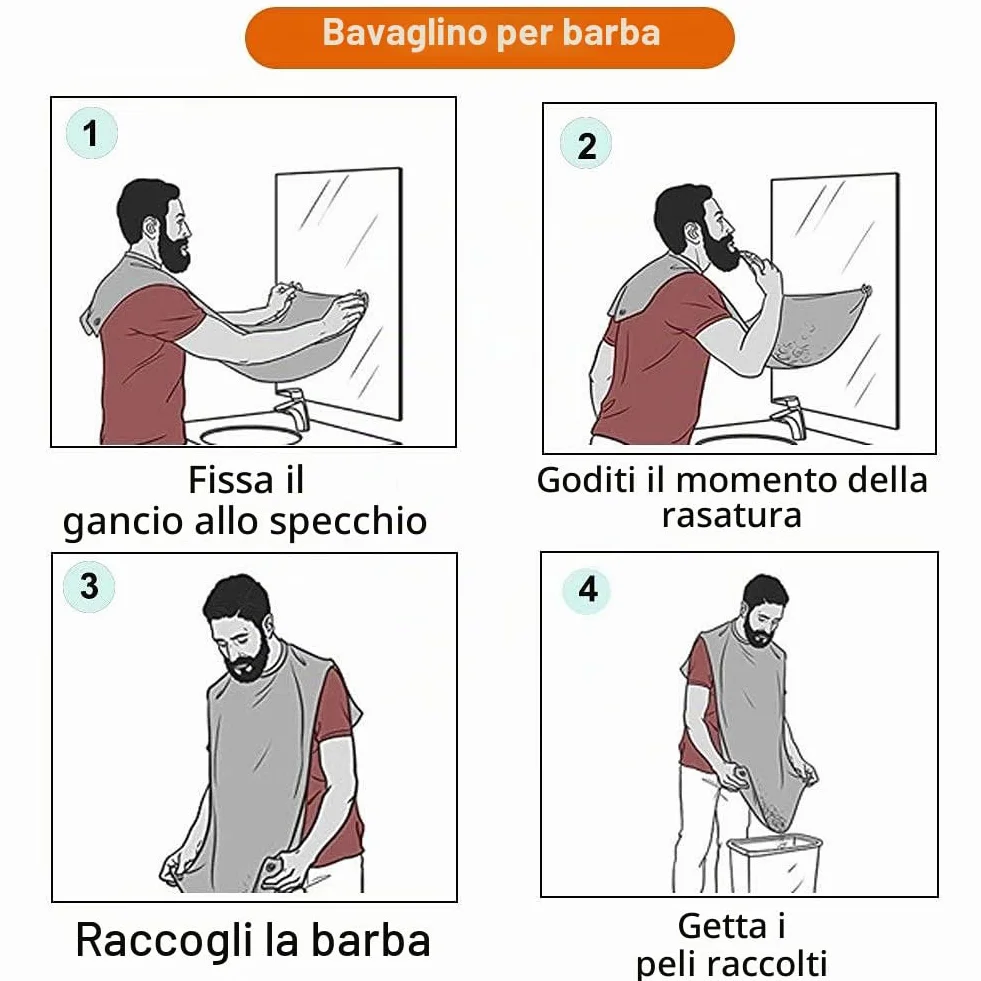 Bavaglino per barba

1

Fissa il gancio allo specchio

2

Goditi il momento della rasatura

3

Raccogli la barba

4

Getta i peli raccolti