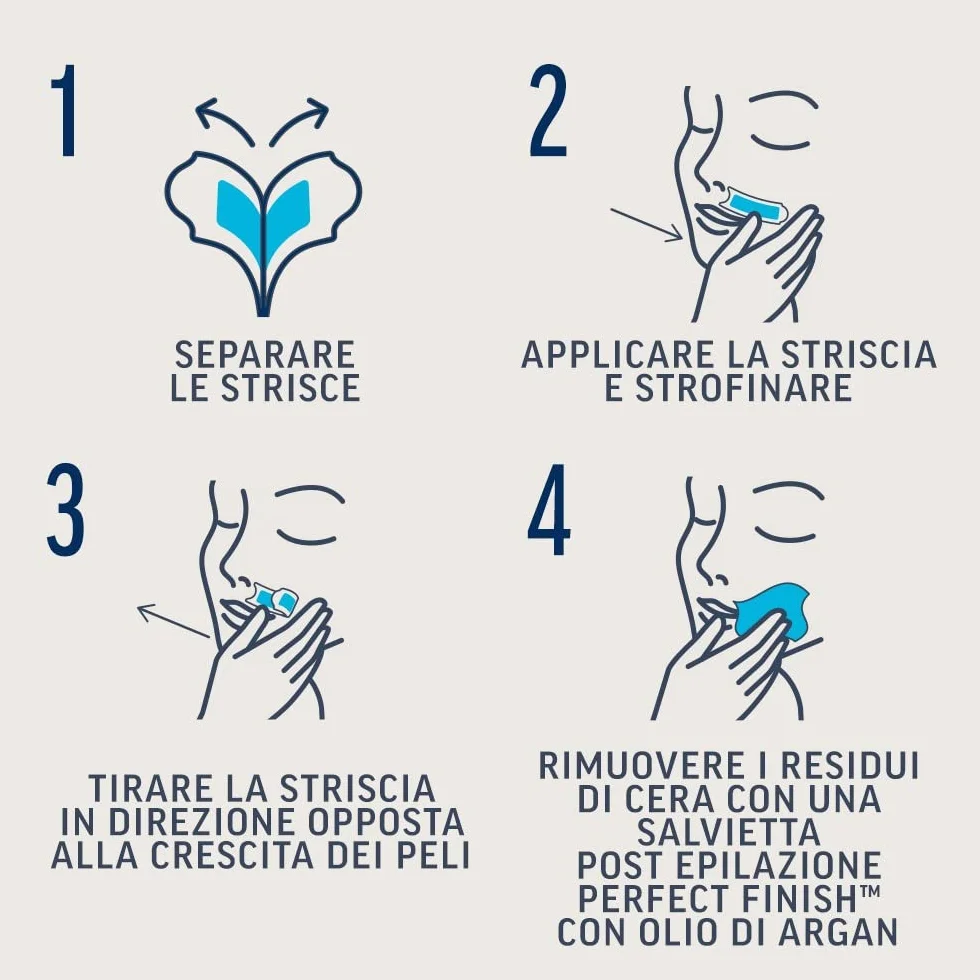 1

SEPARARE
LE STRISCE

2

APPLICARE LA STRISCIA
E STROFINARE

3

TIRARE LA STRISCIA
IN DIREZIONE OPPOSTA
ALLA CRESCITA DEI PELI

4

RIMUOVERE I RESIDUI
DI CERA CON UNA
SALVIETTA
POST EPILAZIONE
PERFECT FINISH™
CON OLIO DI ARGAN