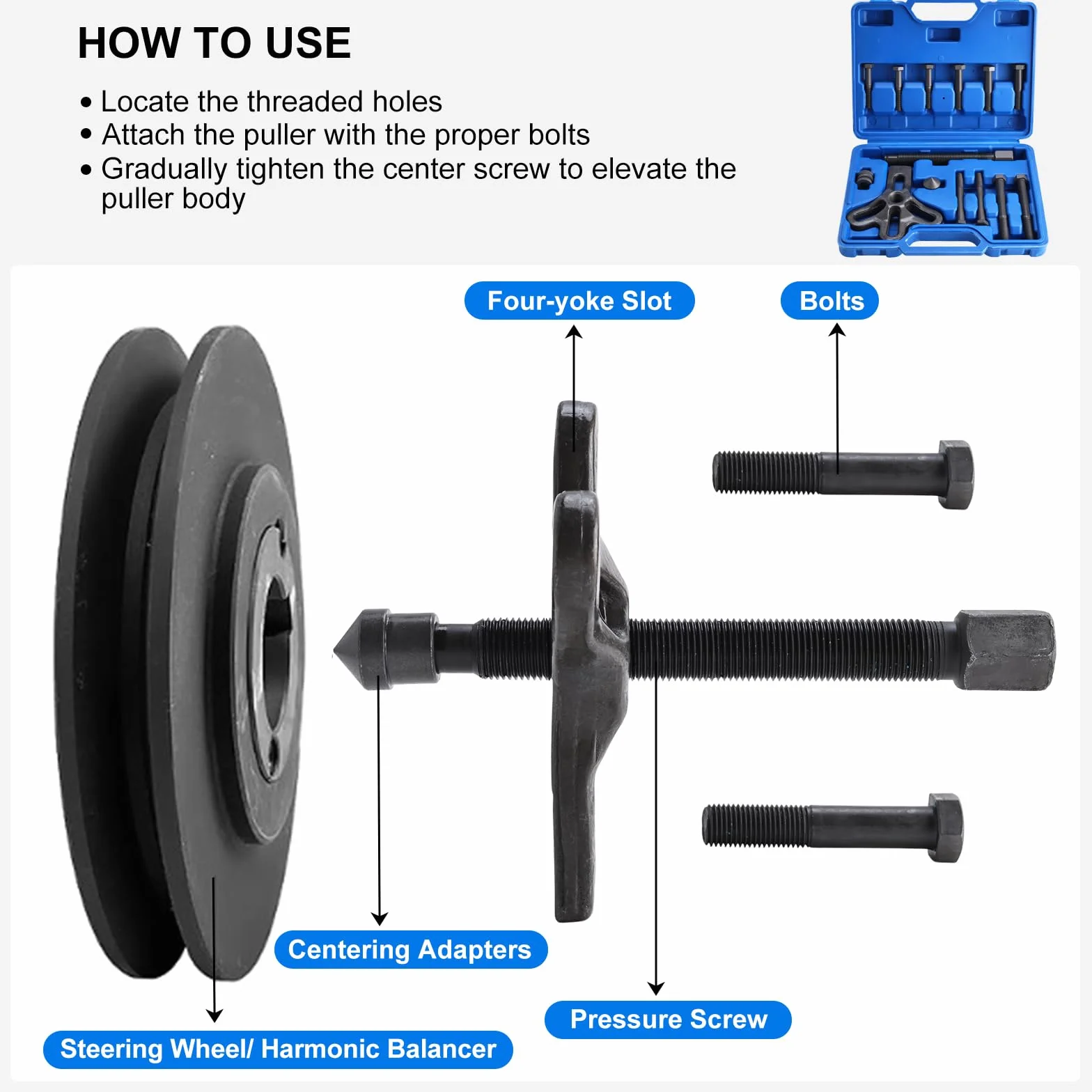 HOW TO USE

• Locate the threaded holes
• Attach the puller with the proper bolts
• Gradually tighten the center screw to elevate the puller body

Four-yoke Slot

Bolts

Centering Adapters

Pressure Screw

Steering Wheel/ Harmonic Balancer