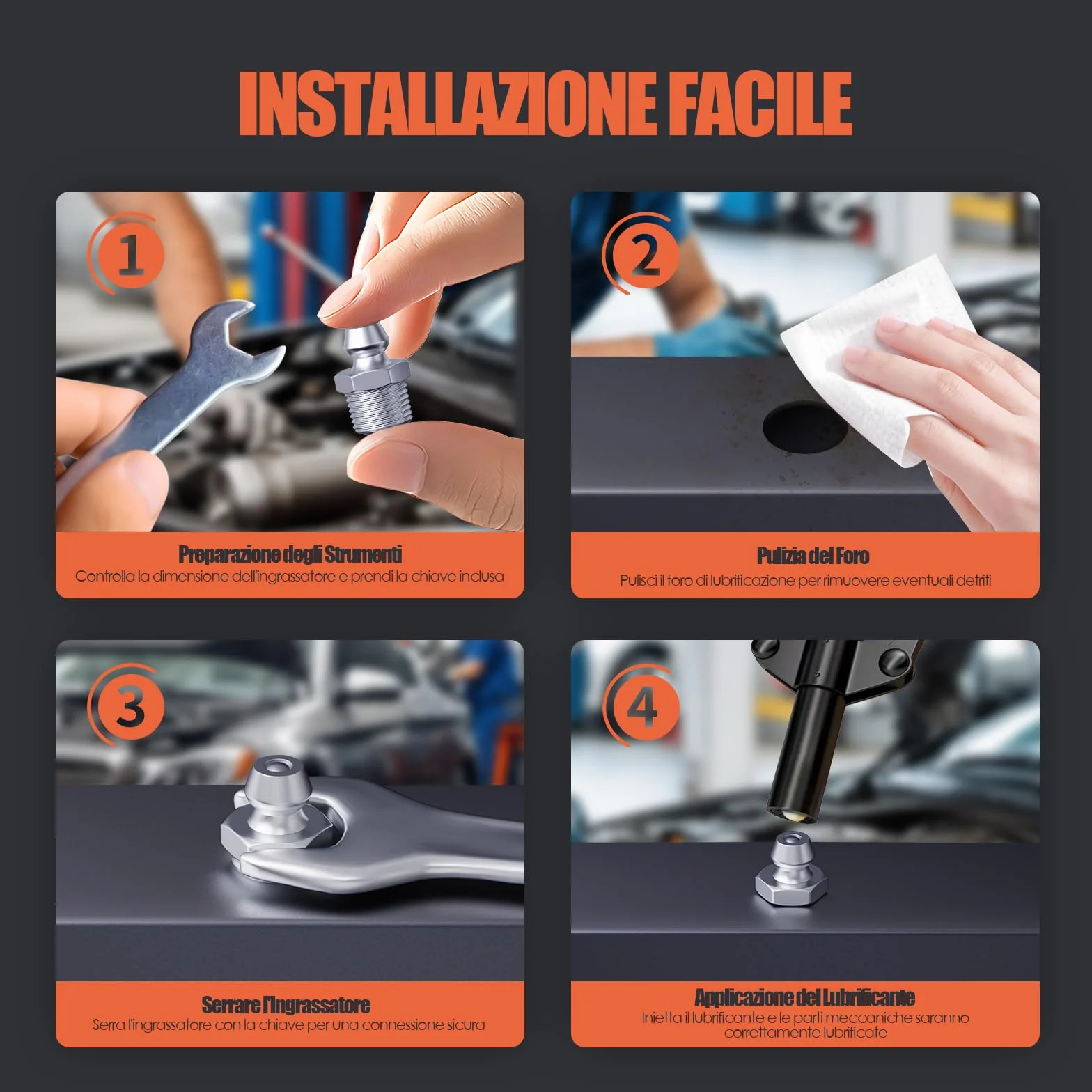 INSTALLAZIONE FACILE

1

Preparazione degli Strumenti

Controlla la dimensione dell'ingrassatore e prendi la chiave inclusa

2

Pulizia del Foro

Pulisci il foro di lubrificazione per rimuovere eventuali detriti

3

Serrare l'Ingrassatore

Serra l'ingrassatore con la chiave per una connessione sicura

4

Applicazione del Lubrificante

Inietta il lubrificante e le parti meccaniche saranno correttamente lubrificate