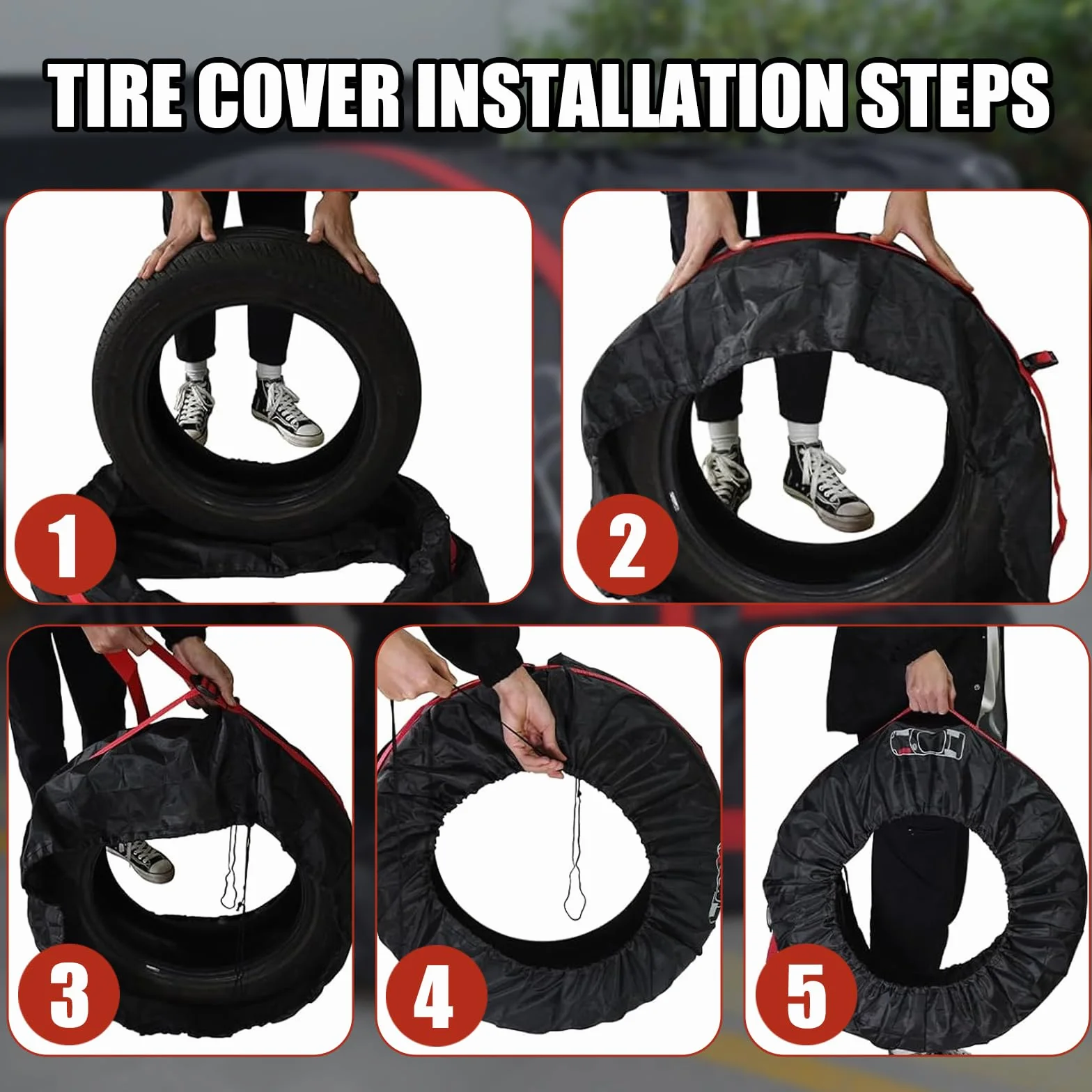 TIRE COVER INSTALLATION STEPS

1

2

3

4

5