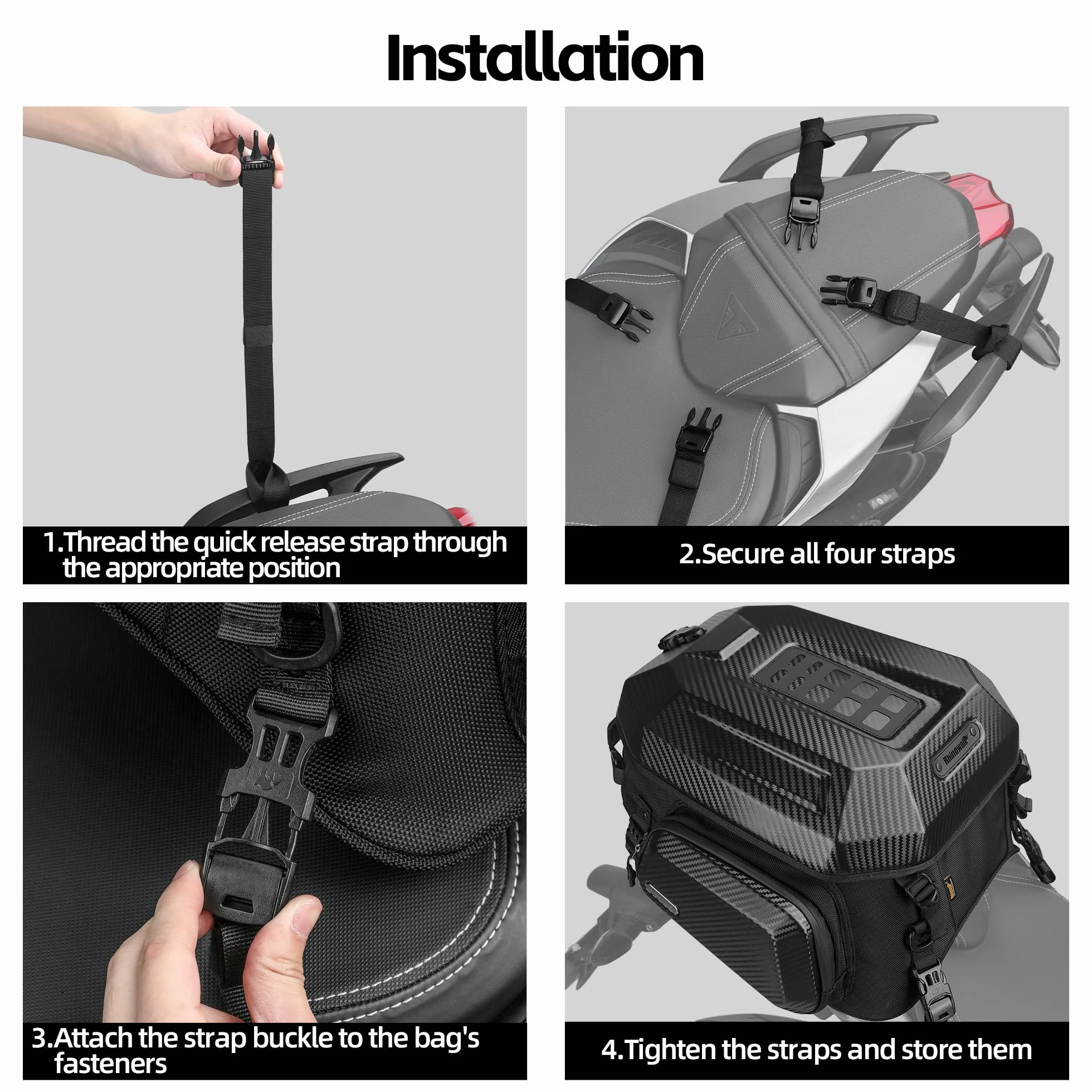 Installation

1.Thread the quick release strap through the appropriate position

2.Secure all four straps

3.Attach the strap buckle to the bag's fasteners

Rhinowalk

4.Tighten the straps and store them