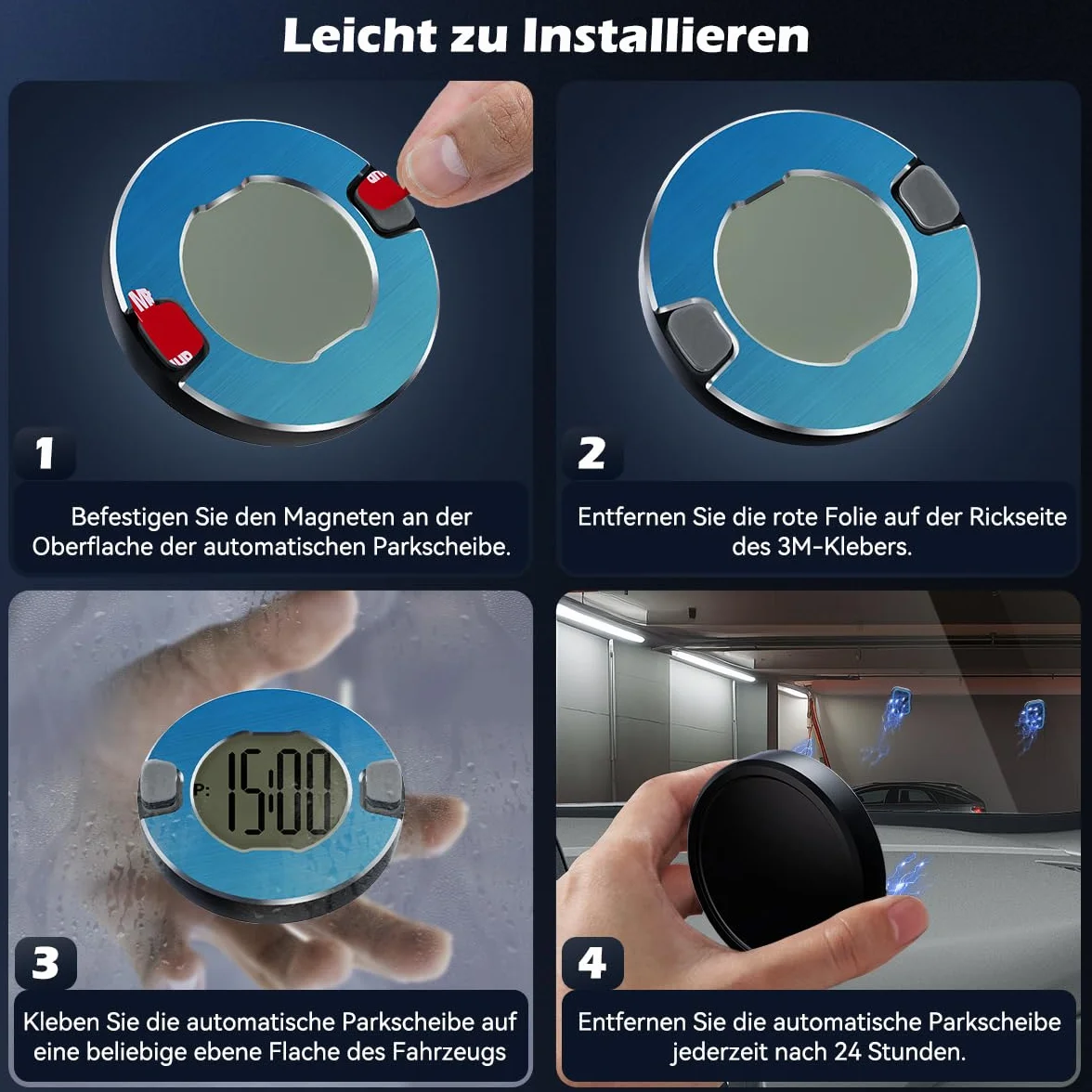 Leicht zu Installieren

1

Befestigen Sie den Magneten an der Oberflache der automatischen Parkscheibe.

2

Entfernen Sie die rote Folie auf der Rickseite des 3M-Klebers.

P: 15:00

3

Kleben Sie die automatische Parkscheibe auf eine beliebige ebene Flache des Fahrzeugs

4

Entfernen Sie die automatische Parkscheibe jederzeit nach 24 Stunden.