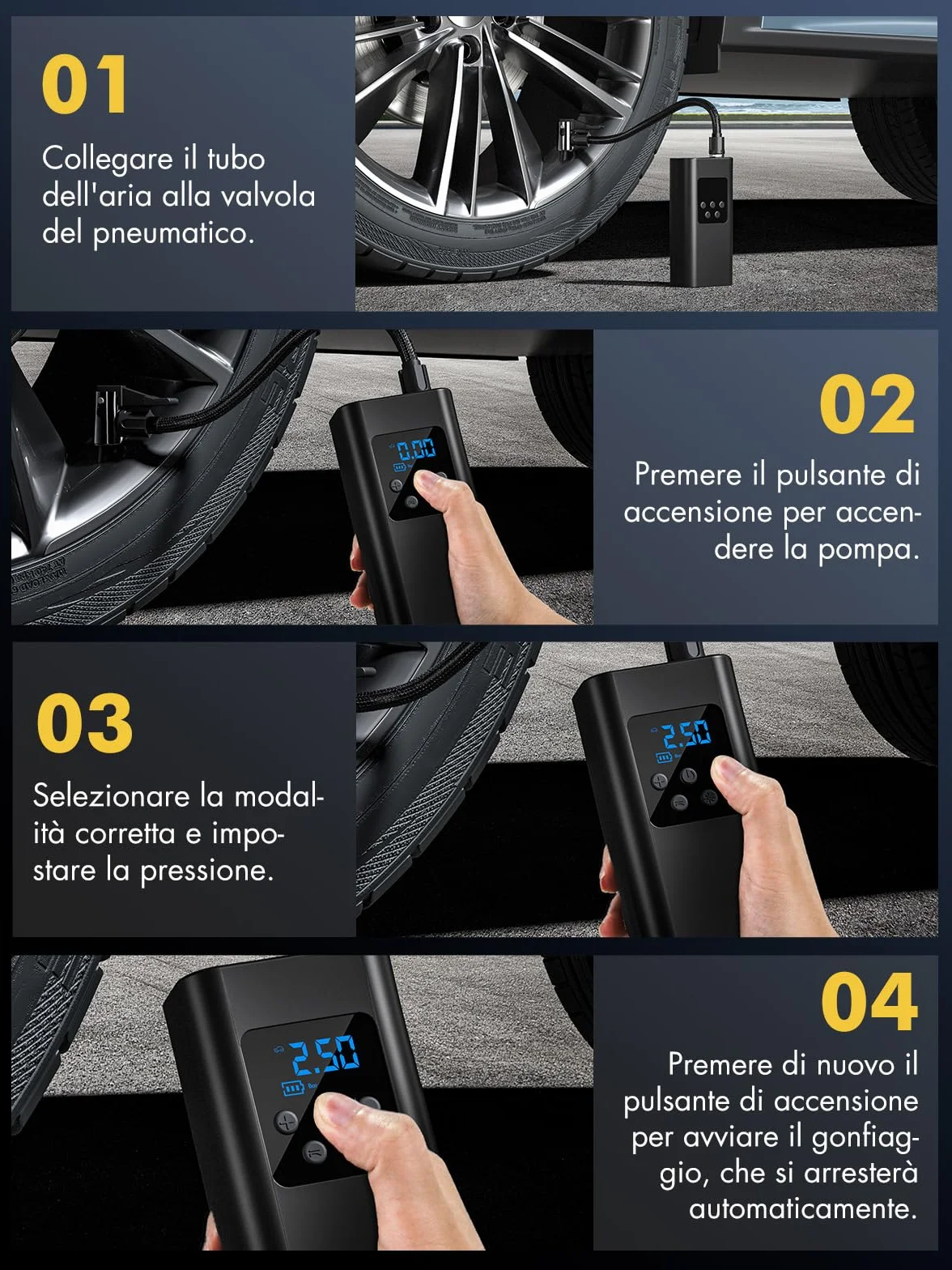 01

Collegare il tubo dell'aria alla valvola del pneumatico.

0.00

02

Premere il pulsante di accensione per accendere la pompa.

03

Selezionare la modalità corretta e impostare la pressione.

2.50

2.50

04

Premere di nuovo il pulsante di accensione per avviare il gonfiaggio, che si arresterà automaticamente.