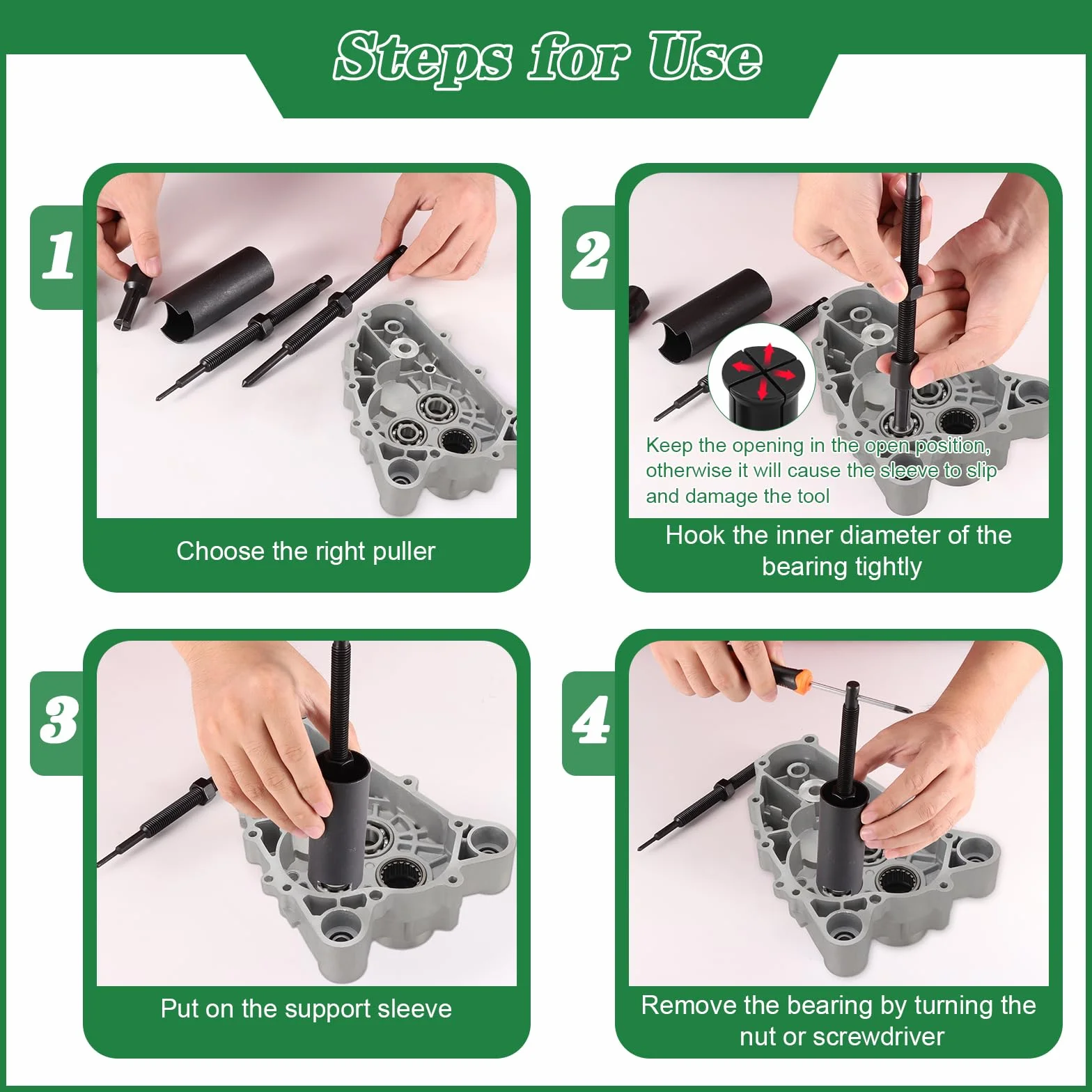 Steps for Use

1

Choose the right puller

2

Keep the opening in the open position, otherwise it will cause the sleeve to slip and damage the tool

Hook the inner diameter of the bearing tightly

3

Put on the support sleeve

4

Remove the bearing by turning the nut or screwdriver