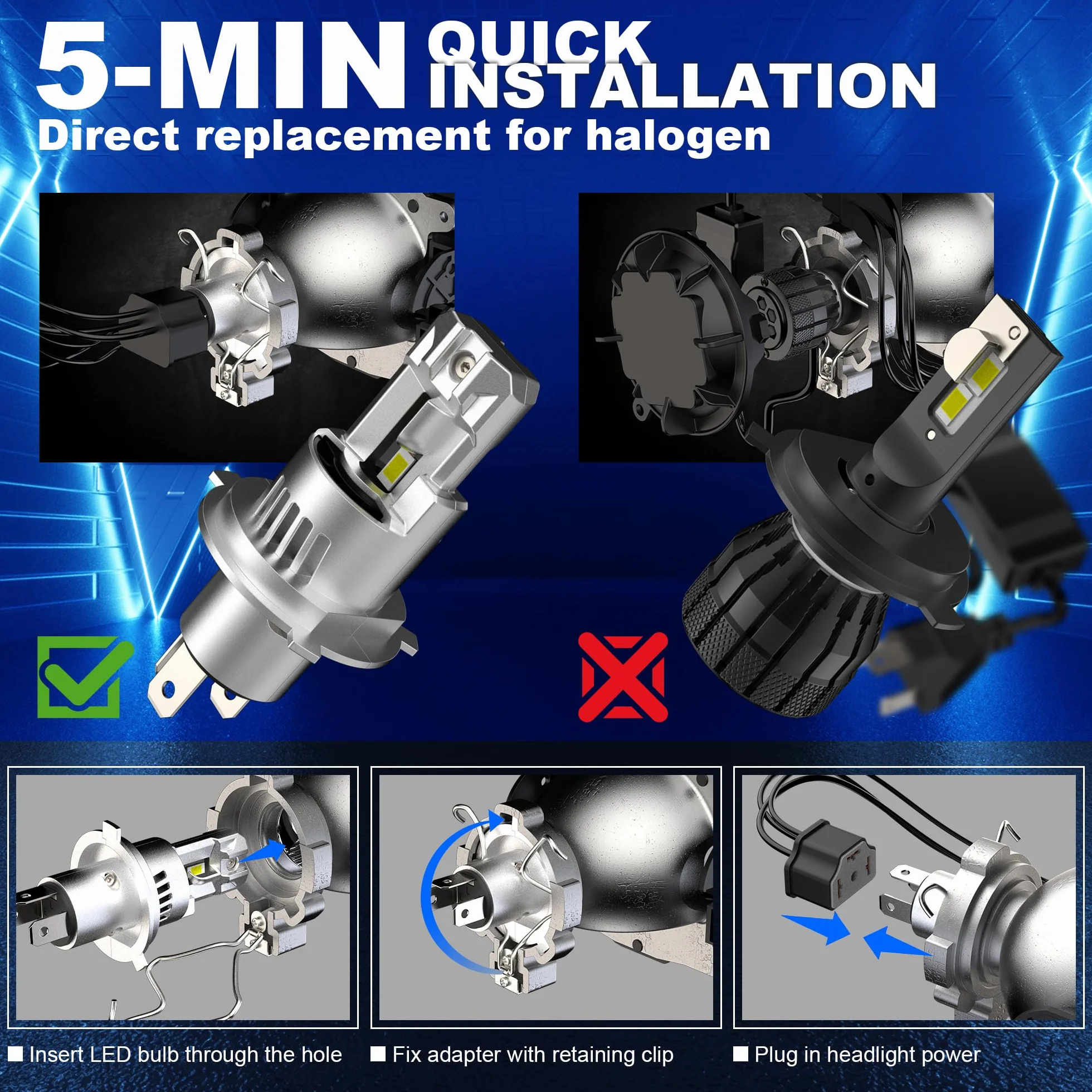 5-MIN QUICK INSTALLATION

Direct replacement for halogen

■ Insert LED bulb through the hole

■ Fix adapter with retaining clip

■ Plug in headlight power