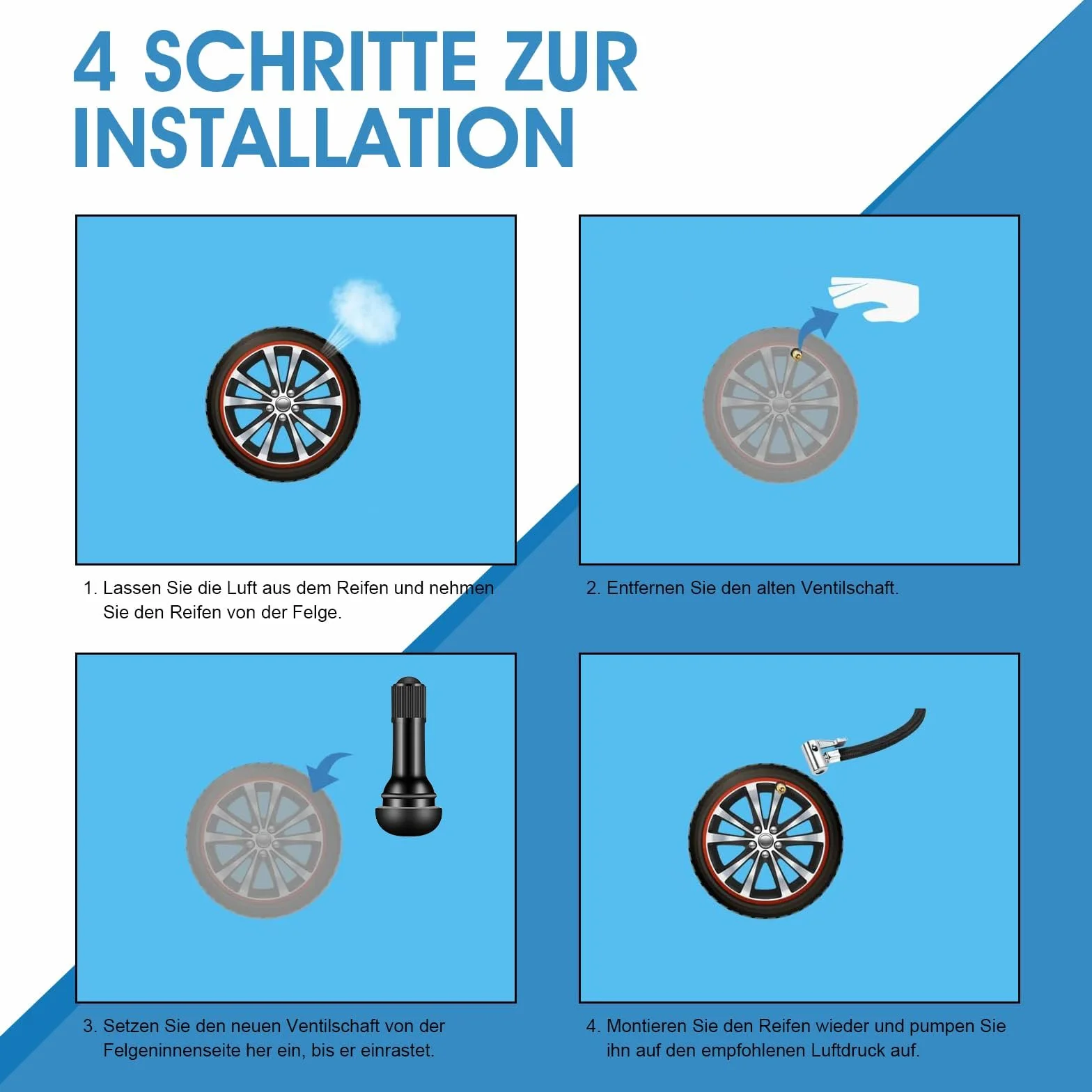 4 SCHRITTE ZUR INSTALLATION

1. Lassen Sie die Luft aus dem Reifen und nehmen Sie den Reifen von der Felge.

2. Entfernen Sie den alten Ventilschaft.

3. Setzen Sie den neuen Ventilschaft von der Felgeninnenseite her ein, bis er einrastet.

4. Montieren Sie den Reifen wieder und pumpen Sie ihn auf den empfohlenen Luftdruck auf.