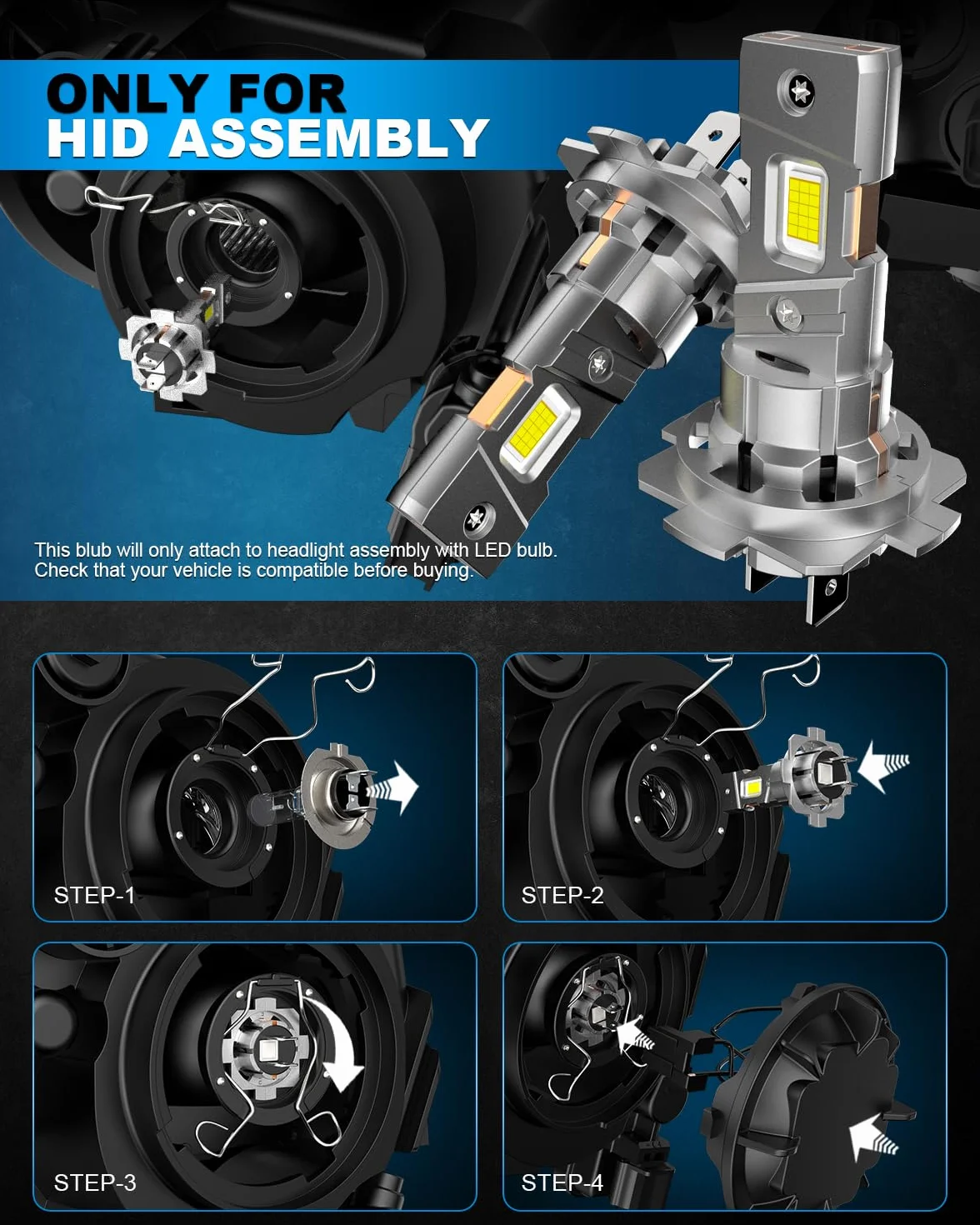 ONLY FOR
HID ASSEMBLY

This blub will only attach to headlight assembly with LED bulb.
Check that your vehicle is compatible before buying.

STEP-1

STEP-2

STEP-3

STEP-4