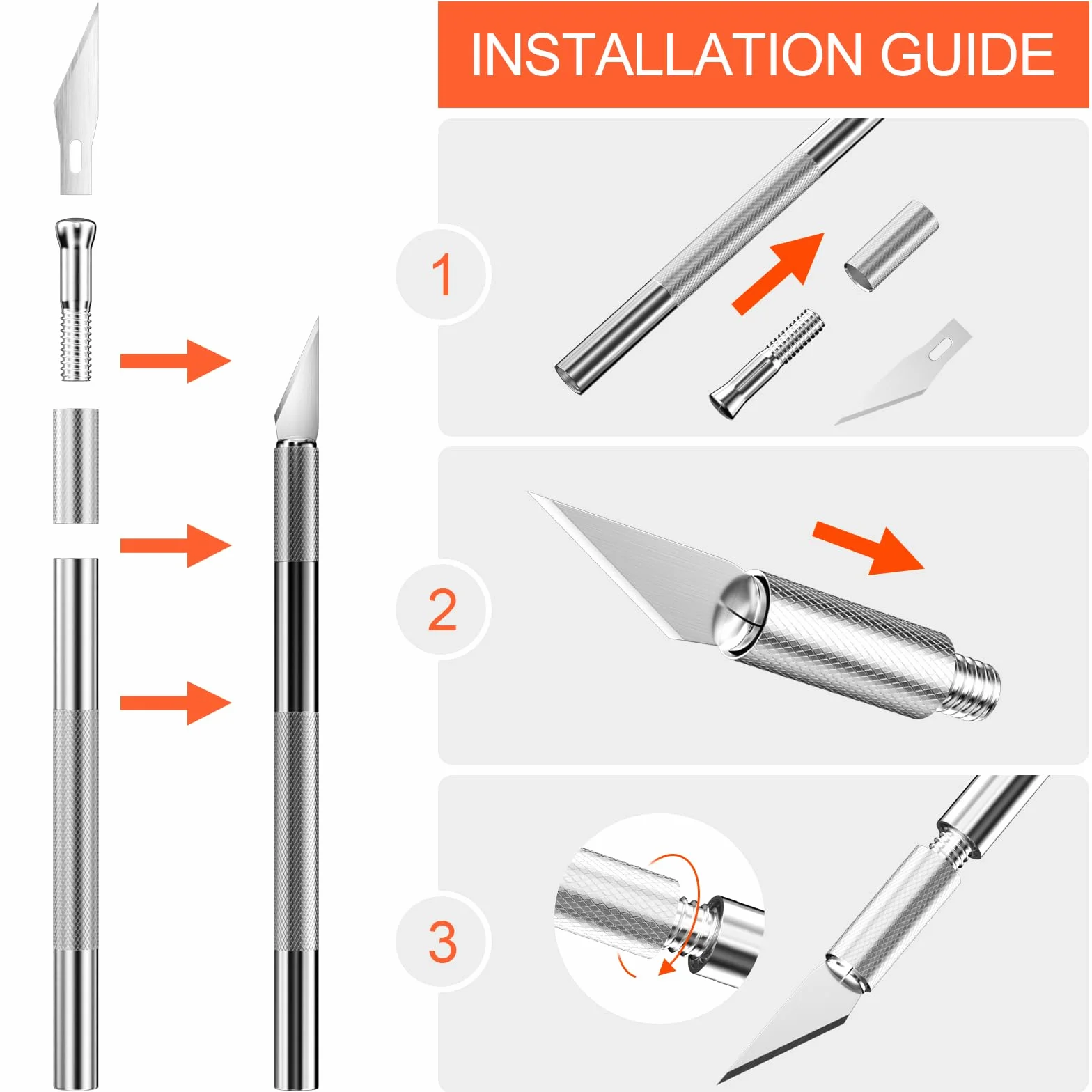 INSTALLATION GUIDE

1

2

3