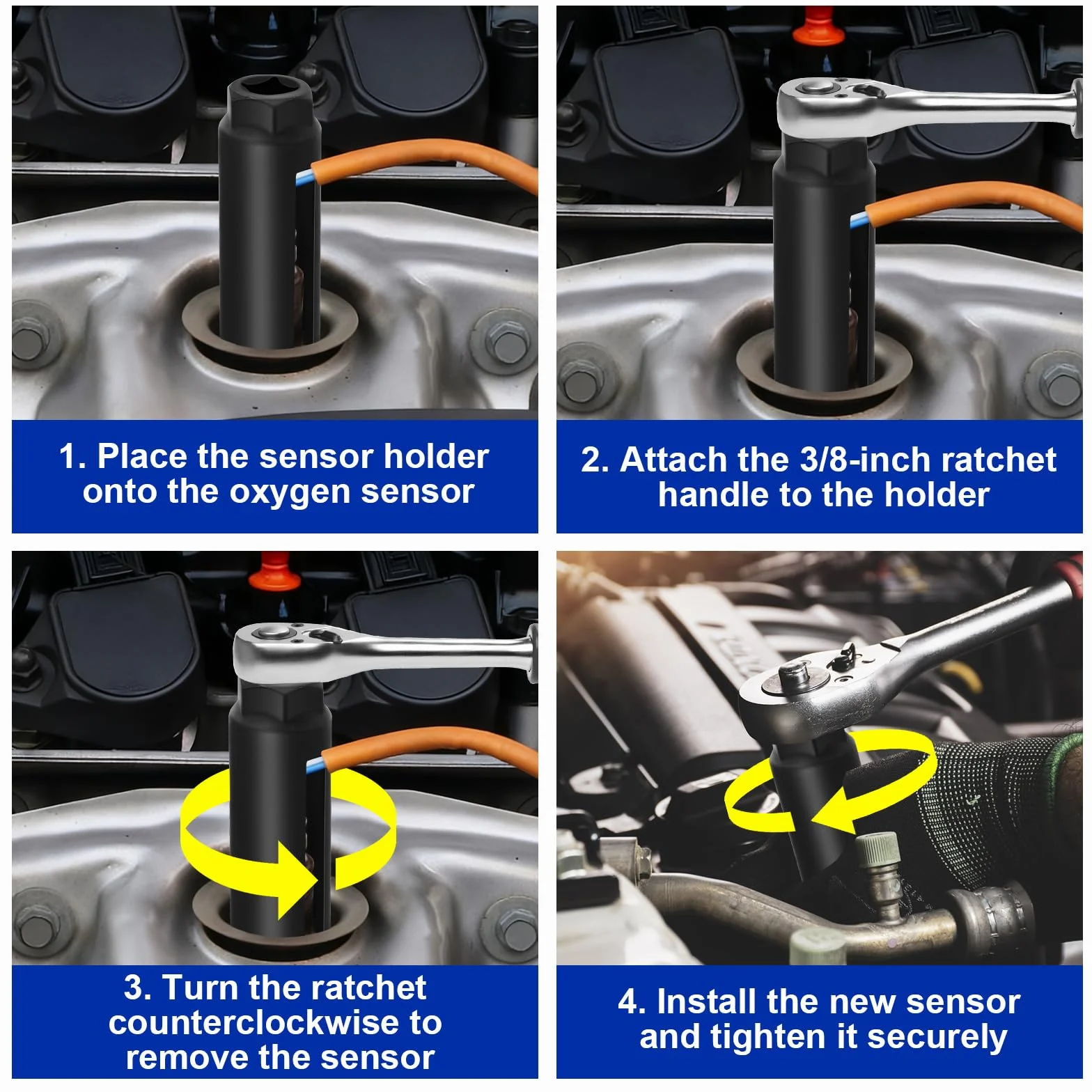 1. Place the sensor holder onto the oxygen sensor

2. Attach the 3/8-inch ratchet handle to the holder

3. Turn the ratchet counterclockwise to remove the sensor

4. Install the new sensor and tighten it securely