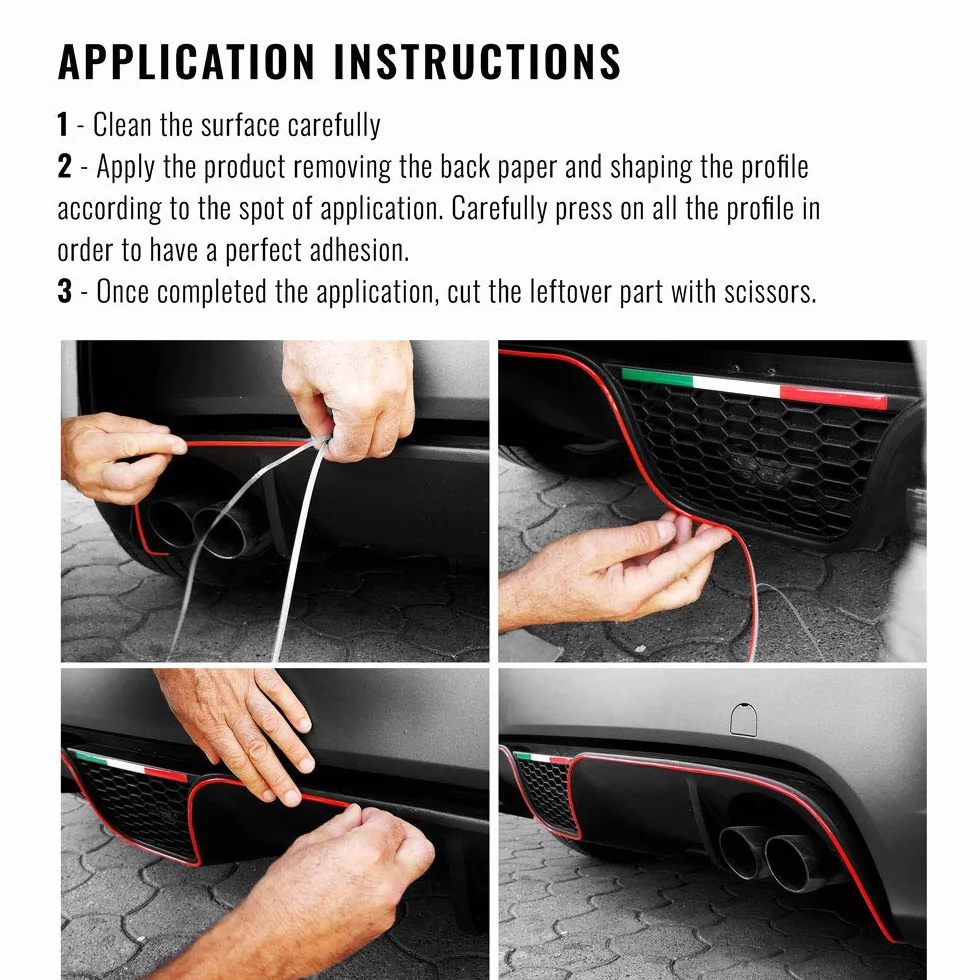 APPLICATION INSTRUCTIONS

1 - Clean the surface carefully

2 - Apply the product removing the back paper and shaping the profile according to the spot of application. Carefully press on all the profile in order to have a perfect adhesion.

3 - Once completed the application, cut the leftover part with scissors.