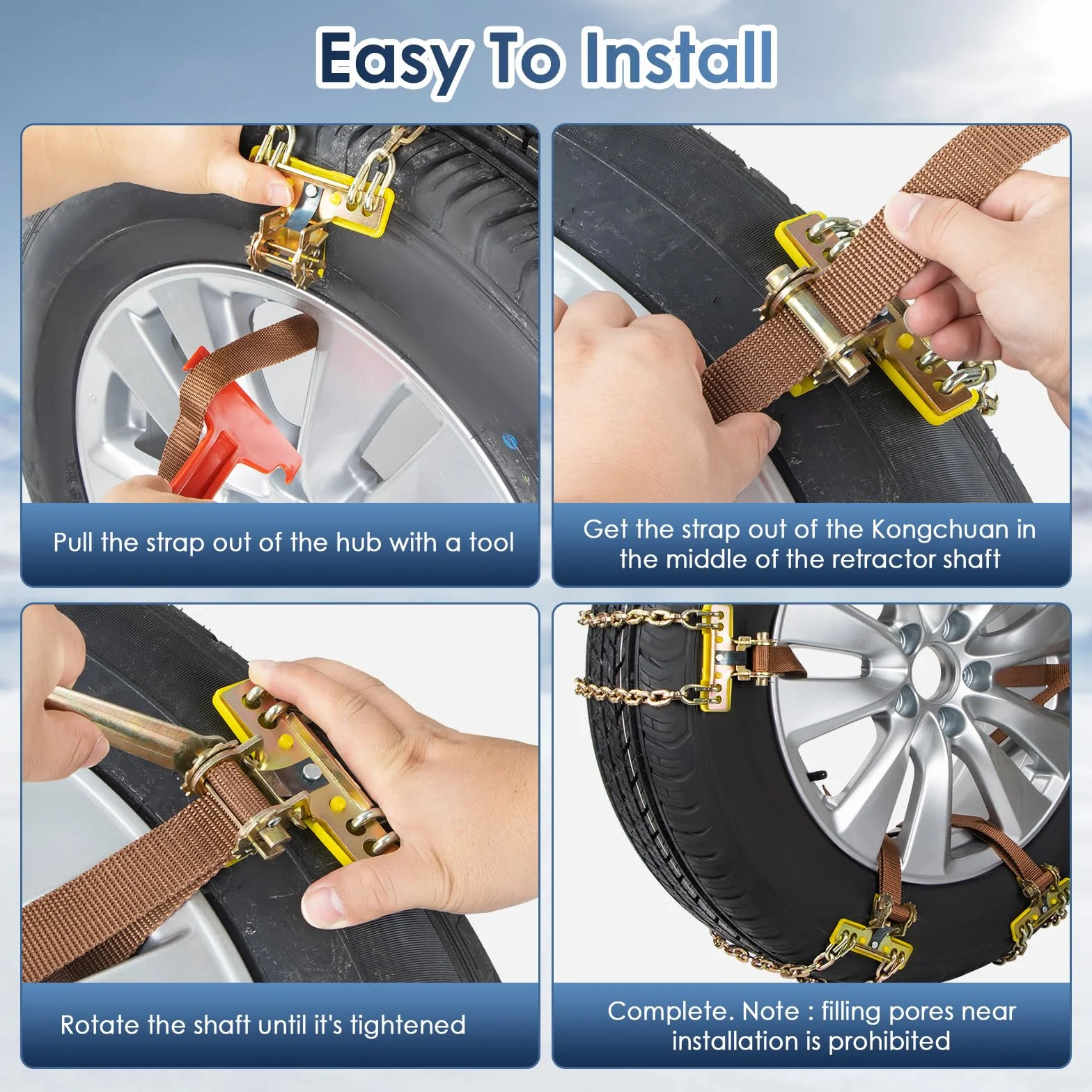 Easy To Install

Pull the strap out of the hub with a tool

Get the strap out of the Kongchuan in the middle of the retractor shaft

Rotate the shaft until it's tightened

Complete. Note : filling pores near installation is prohibited