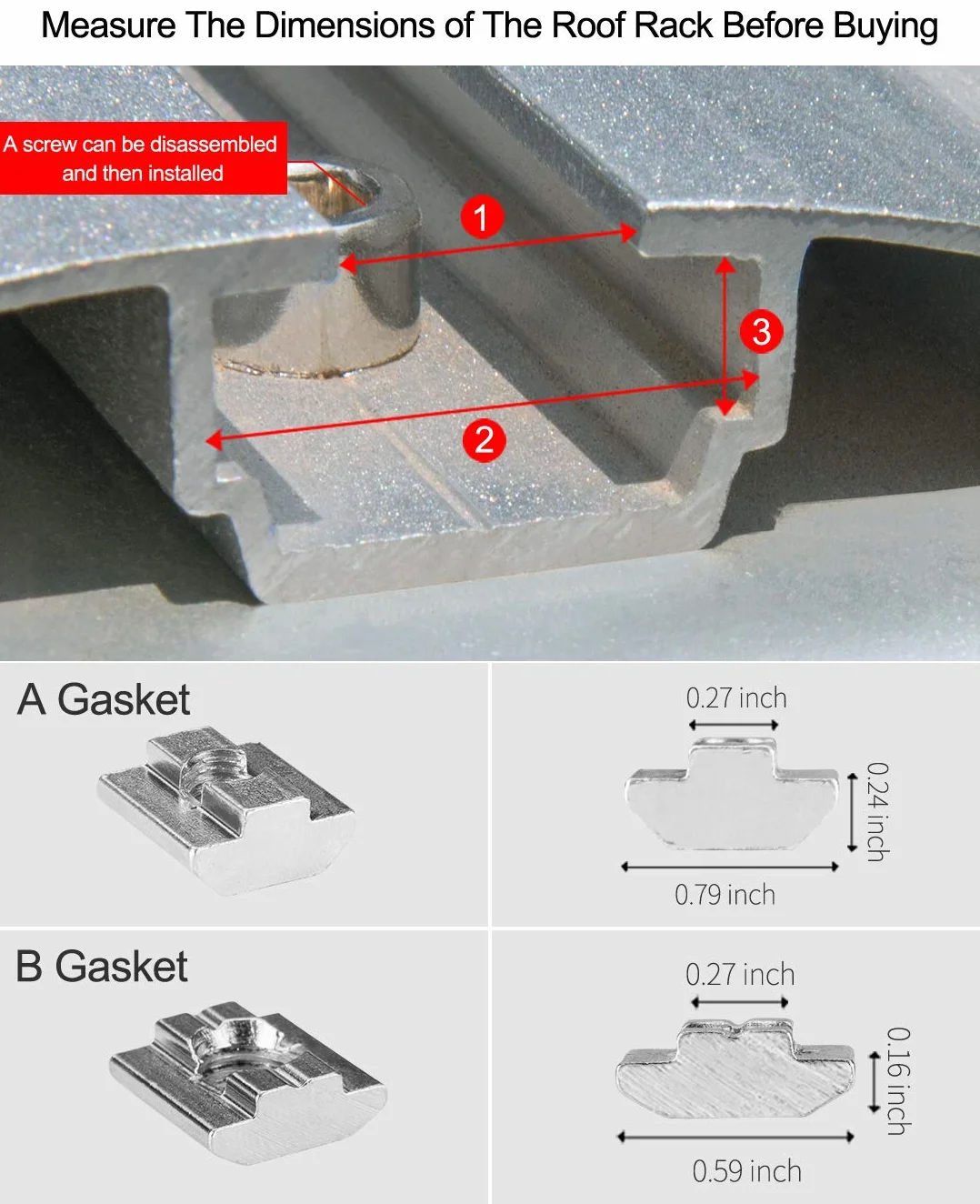 Measure The Dimensions of The Roof Rack Before Buying

A screw can be disassembled and then installed

1

3

2

A Gasket

0.27 inch

0.24 inch

0.79 inch

B Gasket

0.27 inch

0.16 inch

0.59 inch