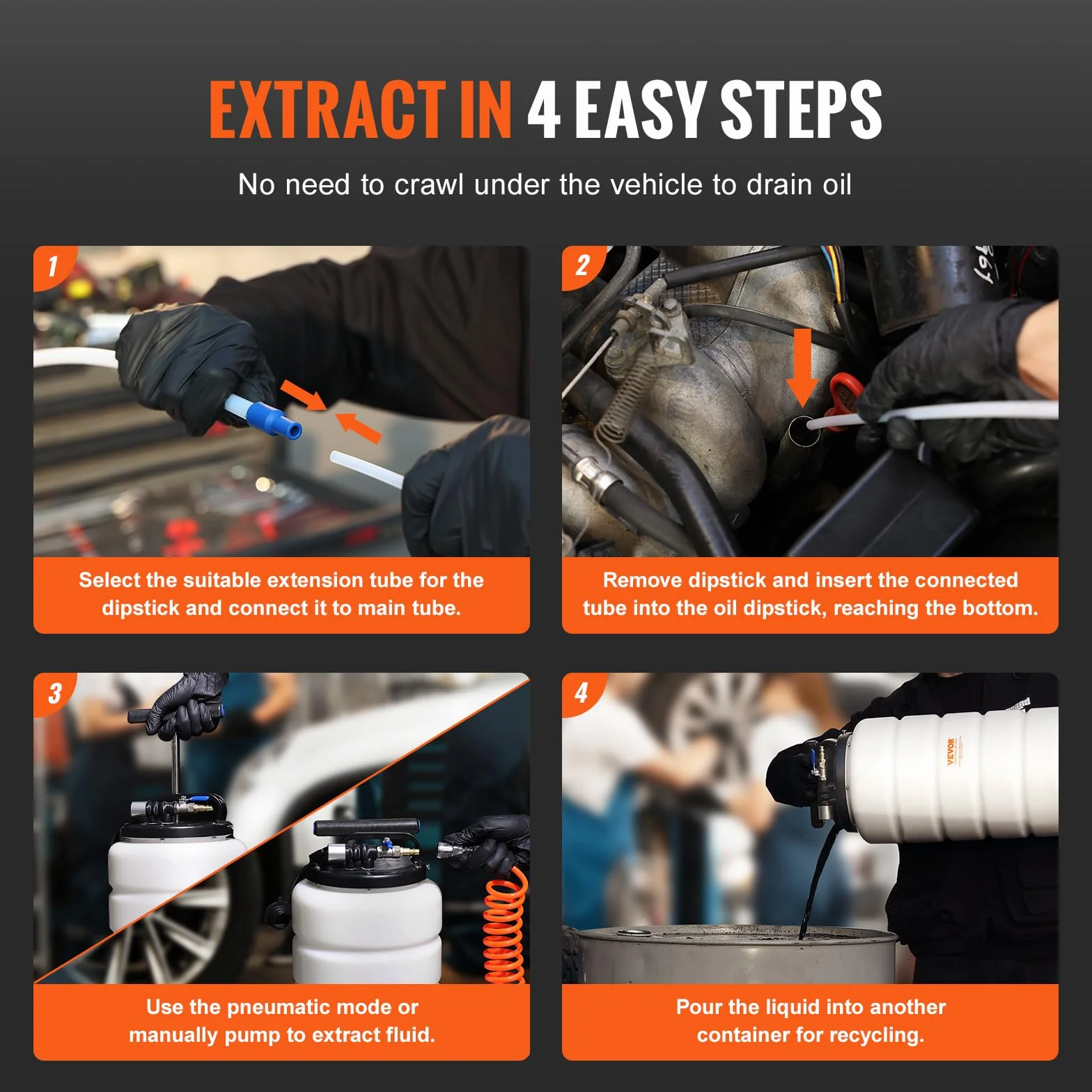 EXTRACT IN 4 EASY STEPS

No need to crawl under the vehicle to drain oil

1

Select the suitable extension tube for the dipstick and connect it to main tube.

2

Remove dipstick and insert the connected tube into the oil dipstick, reaching the bottom.

3

Use the pneumatic mode or manually pump to extract fluid.

4

VEVOR

Pour the liquid into another container for recycling.