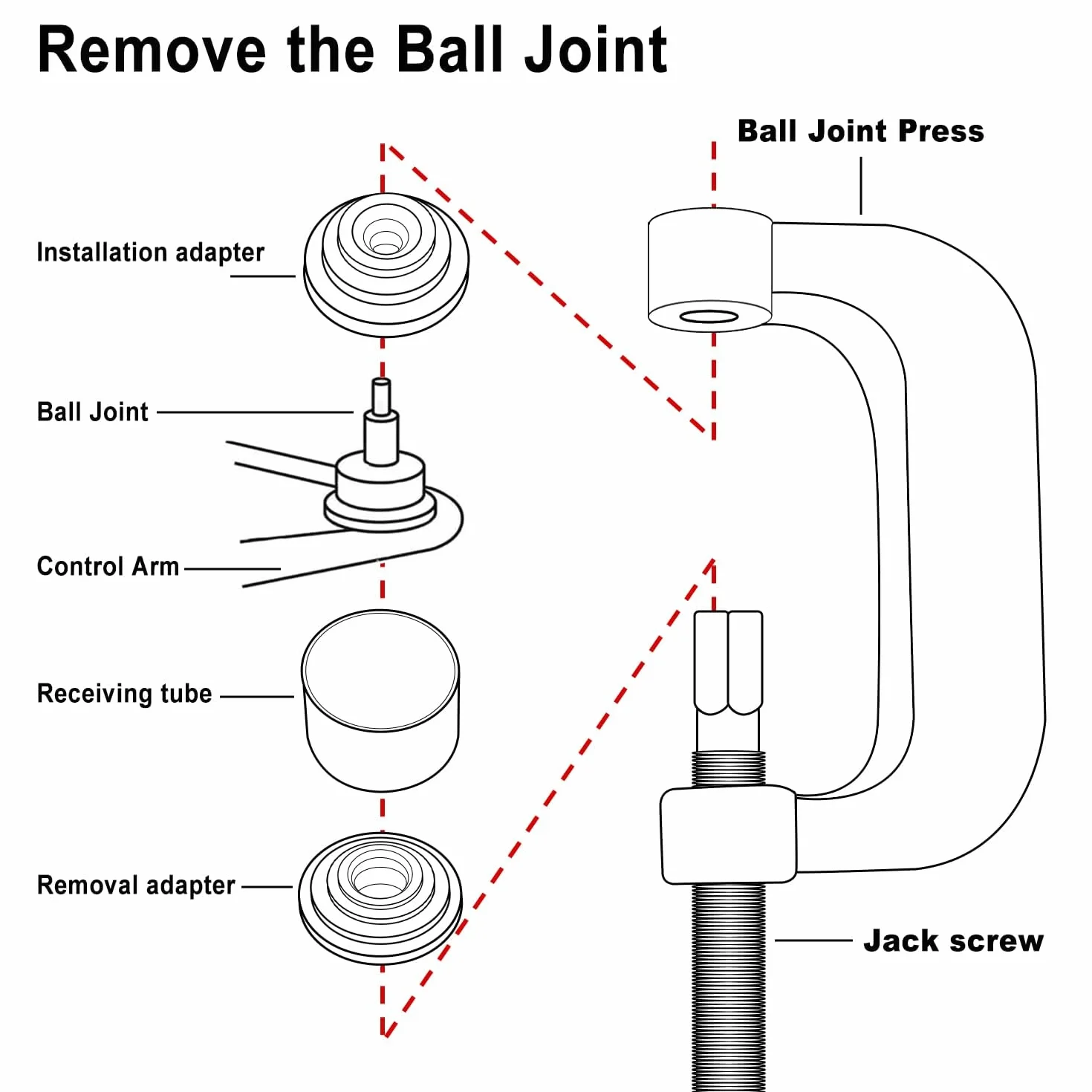 Remove the Ball Joint

Ball Joint Press

Installation adapter

Ball Joint

Control Arm

Receiving tube

Removal adapter

Jack screw