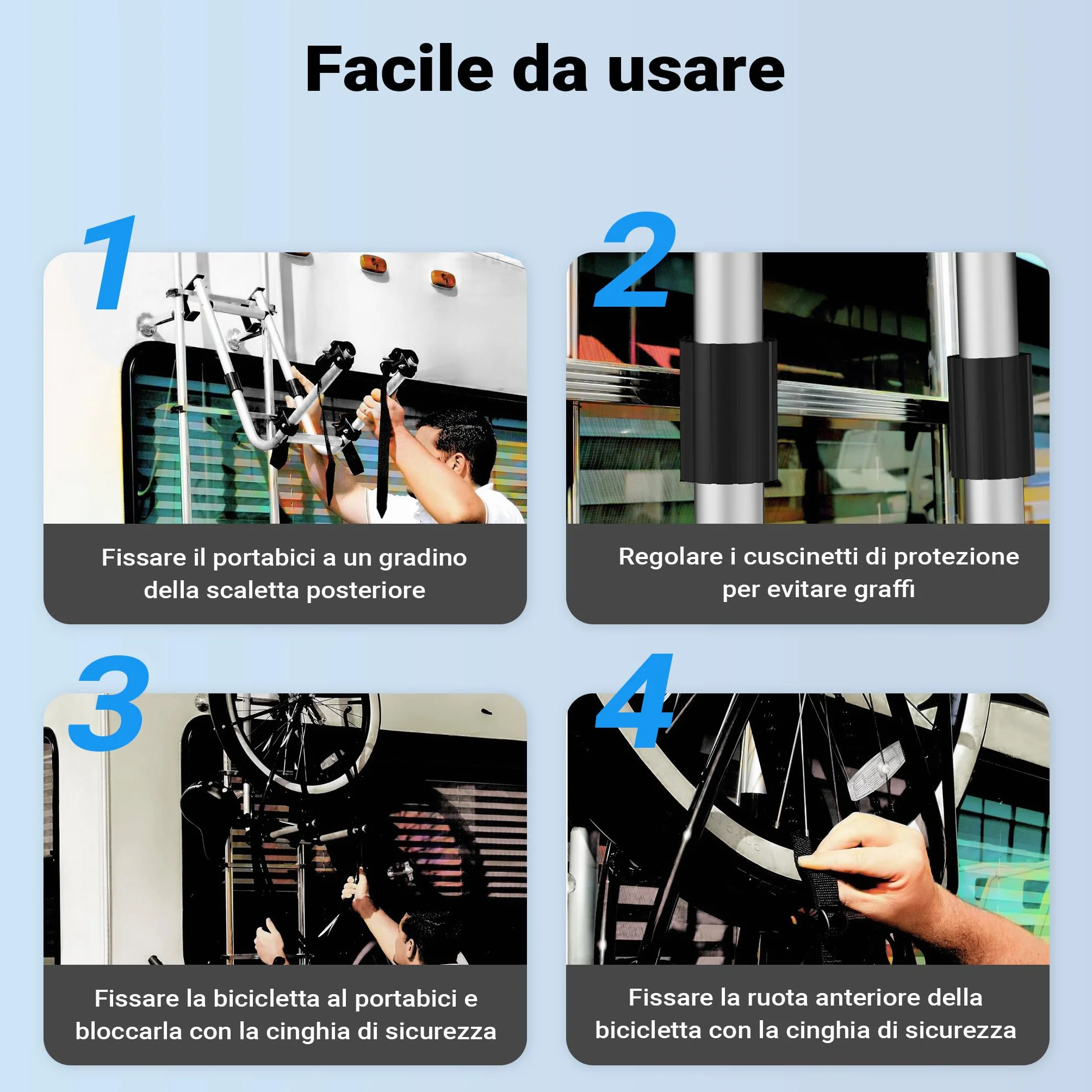 Facile da usare

1

Fissare il portabici a un gradino della scaletta posteriore

2

Regolare i cuscinetti di protezione per evitare graffi

3

Fissare la bicicletta al portabici e bloccarla con la cinghia di sicurezza

4

Fissare la ruota anteriore della bicicletta con la cinghia di sicurezza