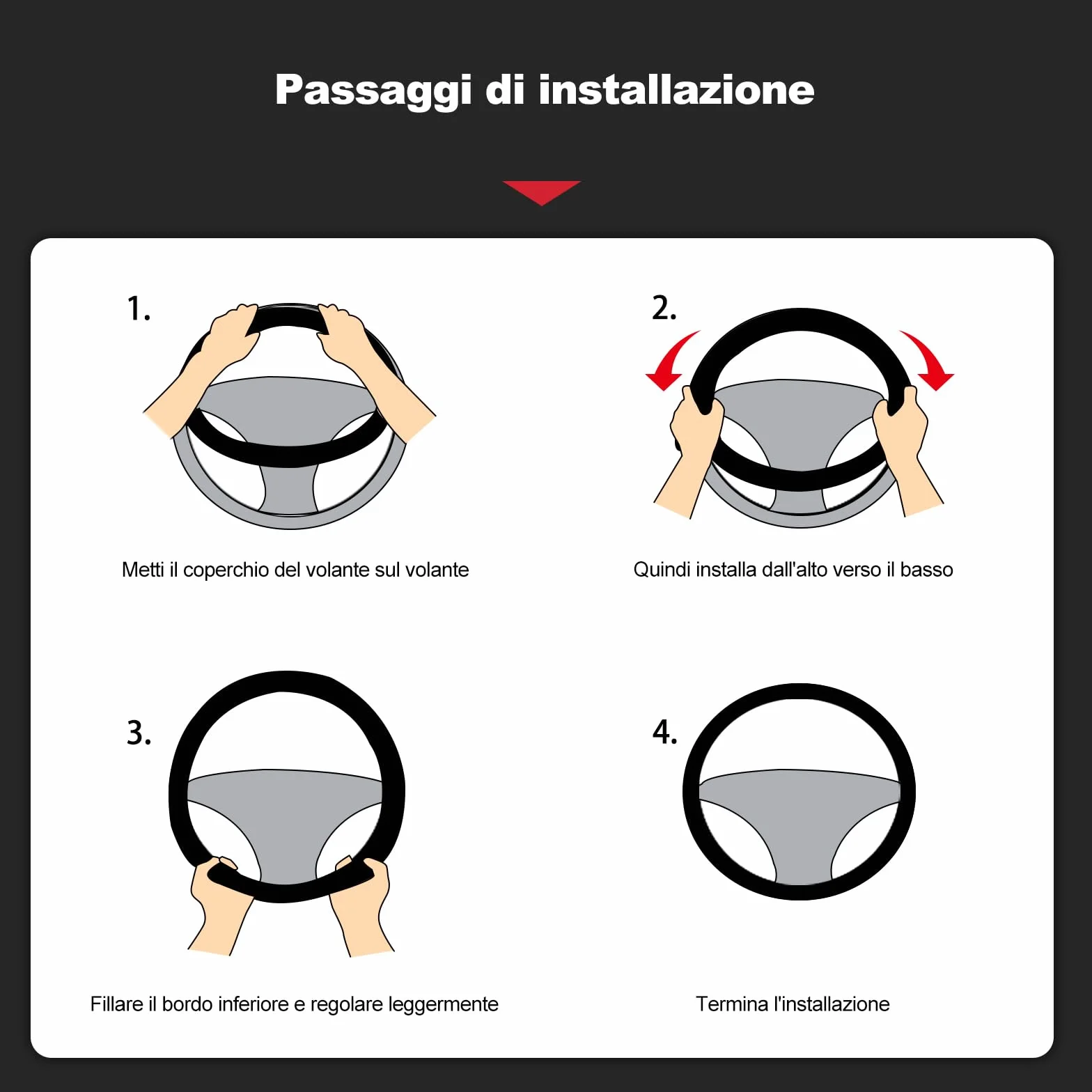 Passaggi di installazione

1.

Metti il coperchio del volante sul volante

2.

Quindi installa dall'alto verso il basso

3.

Fillare il bordo inferiore e regolare leggermente

4.

Termina l'installazione